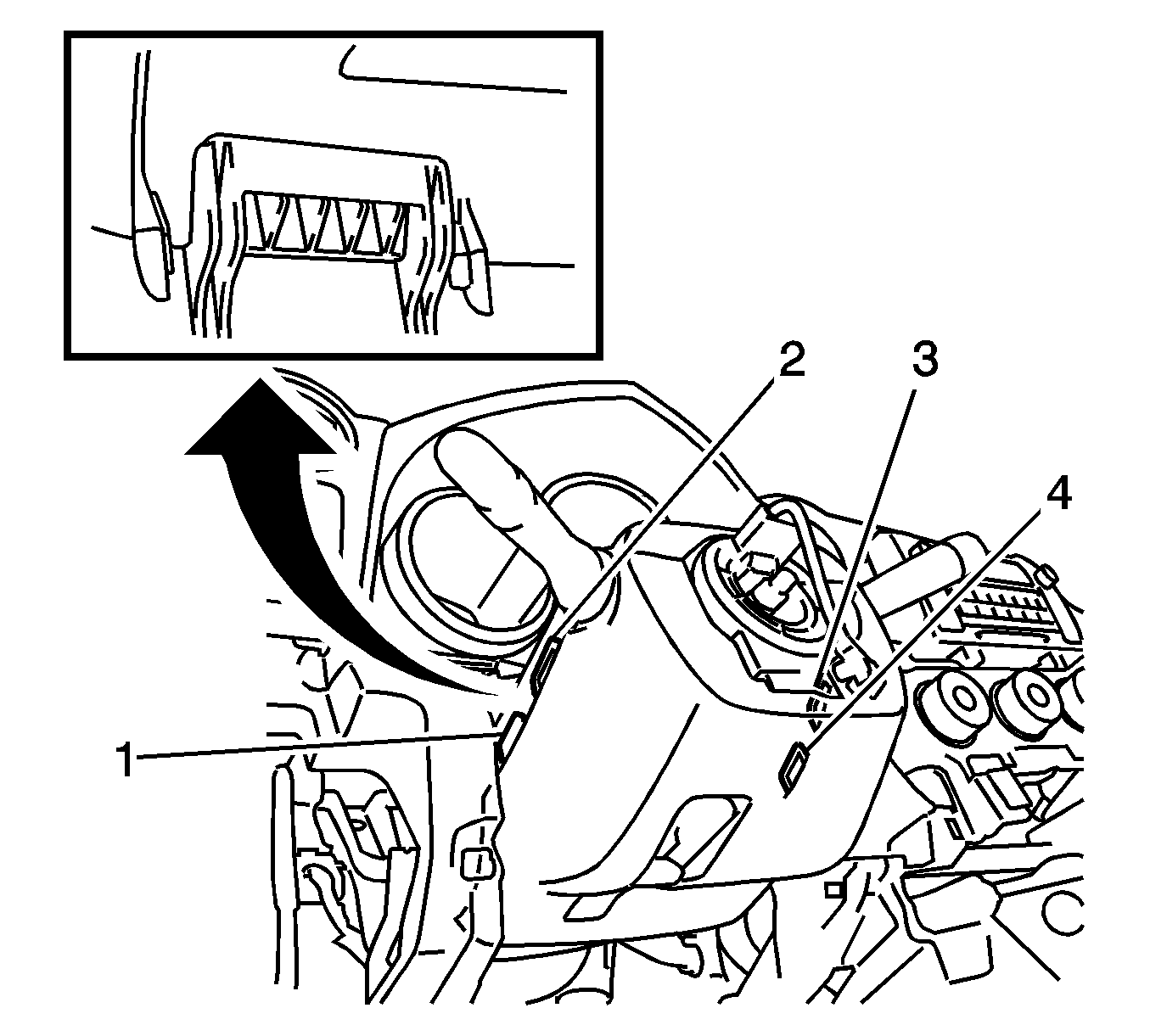 2
3
4
1