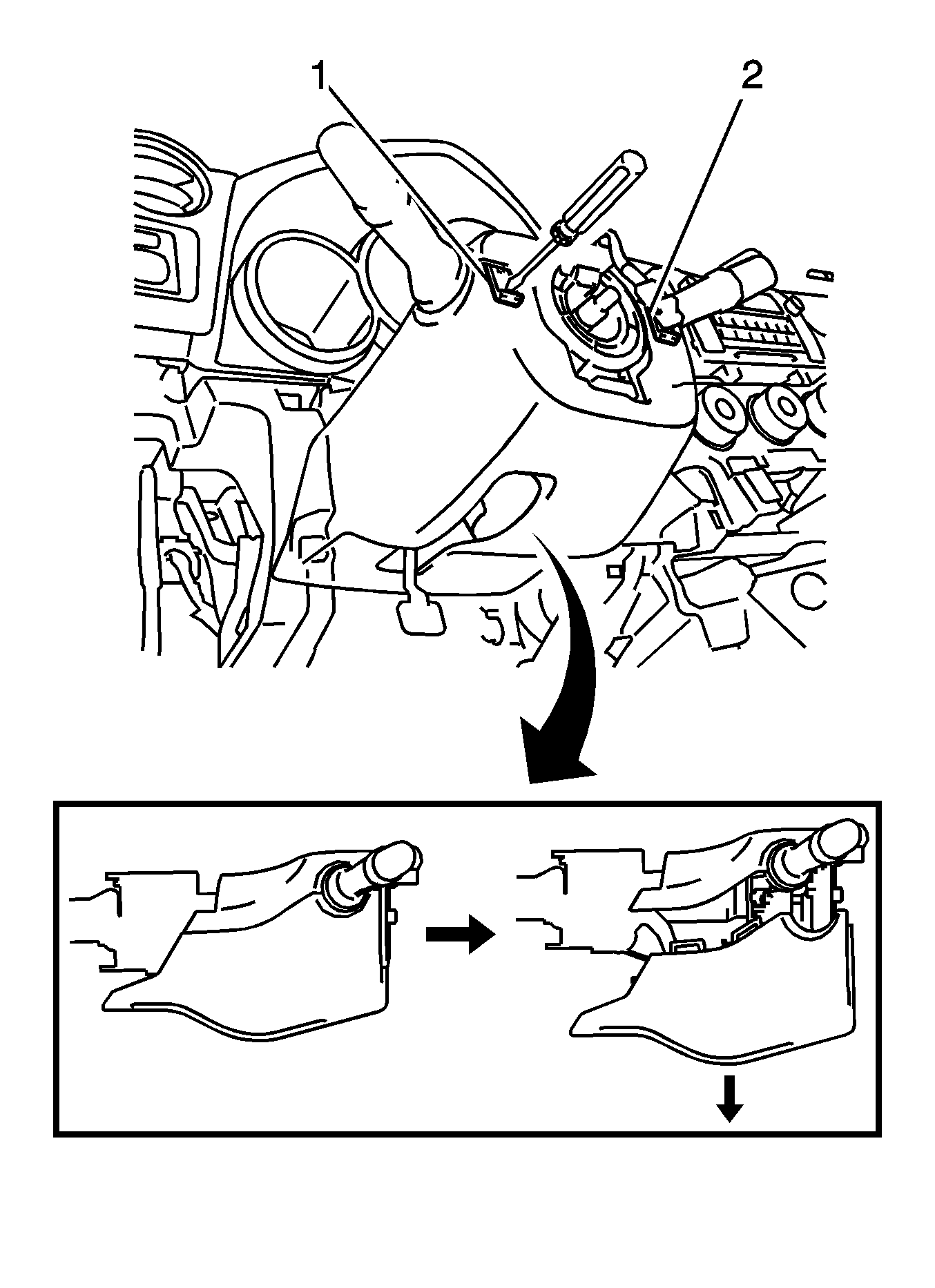 1
2