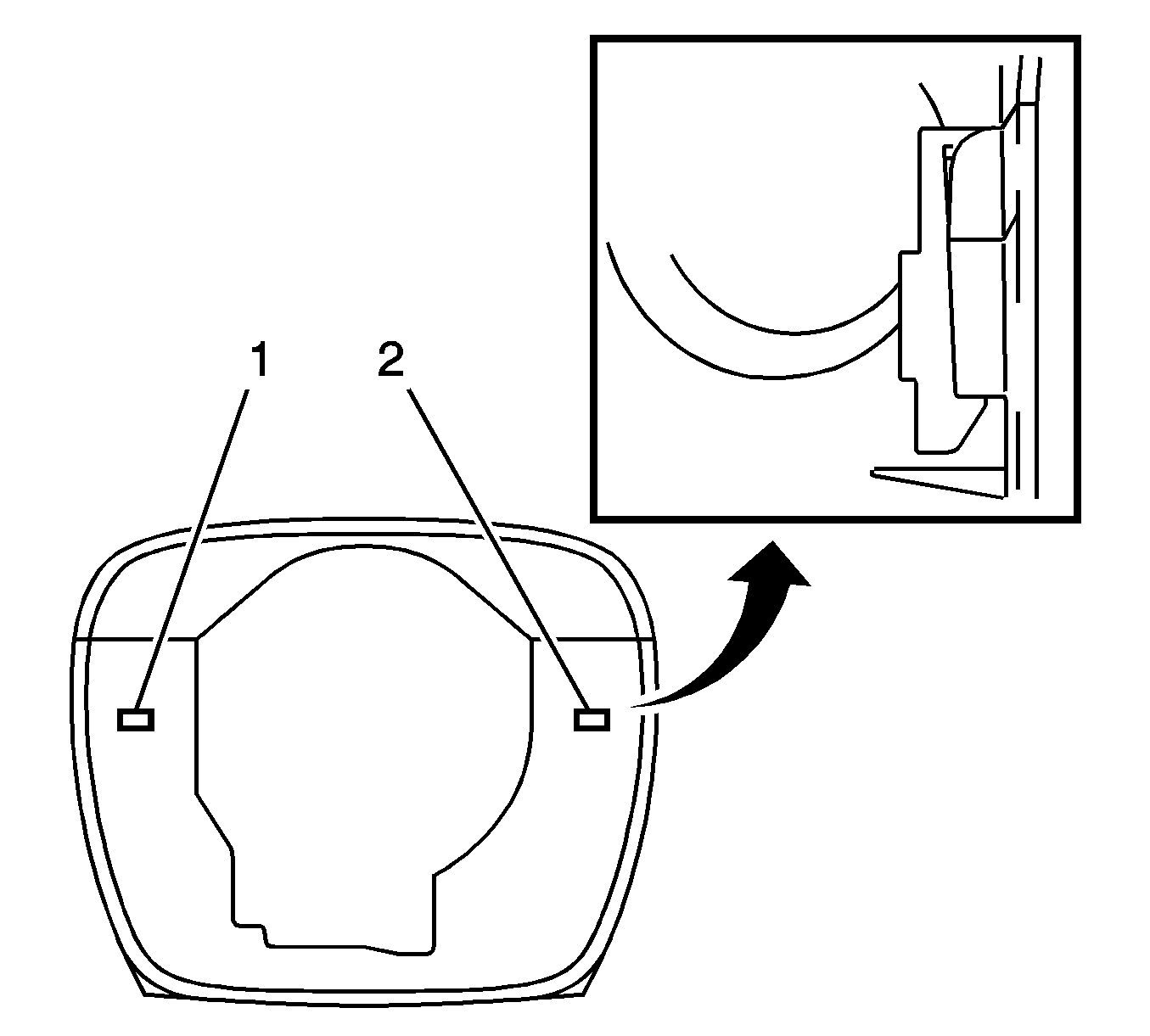 1
2