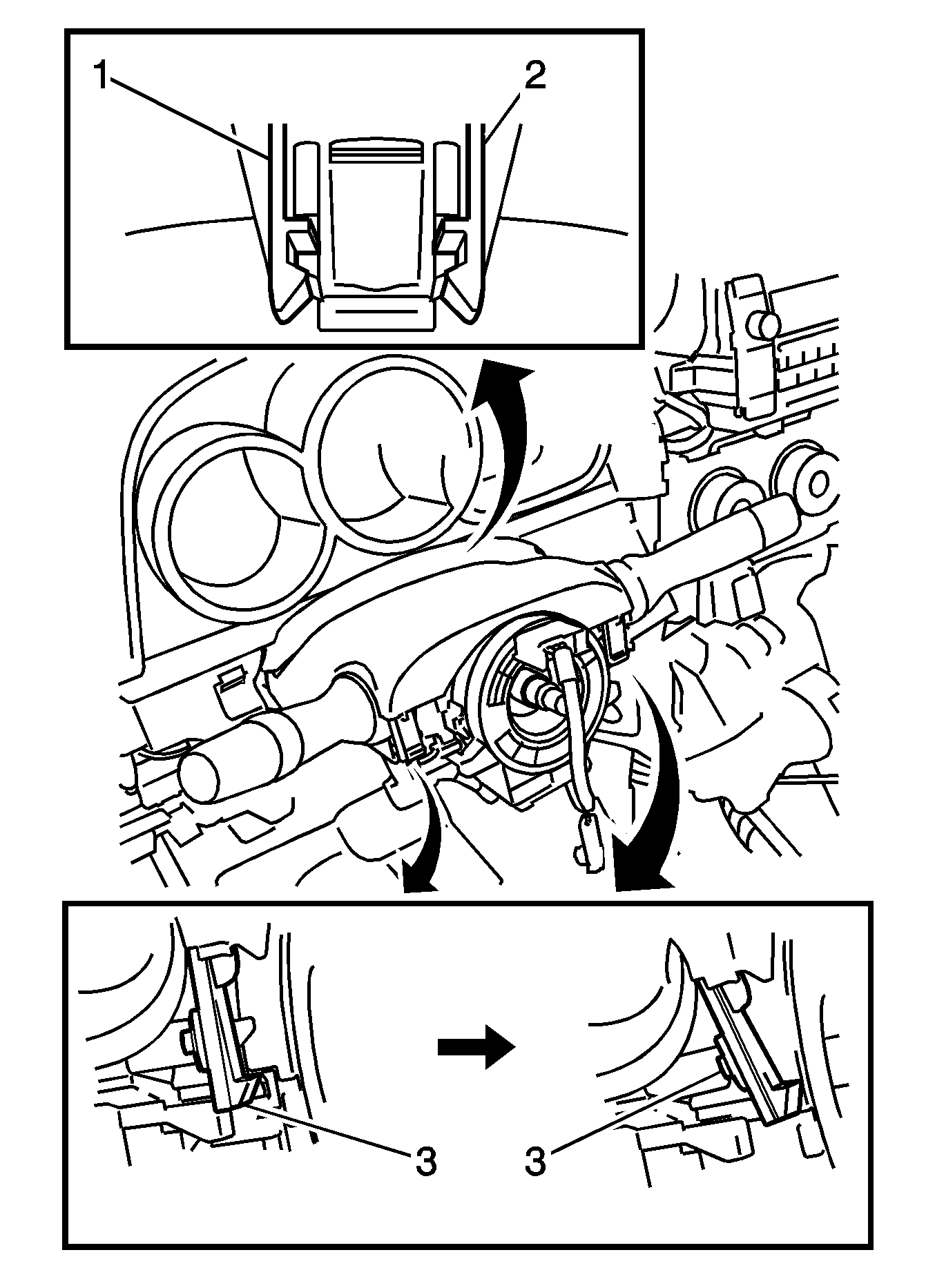 1
2
3
3