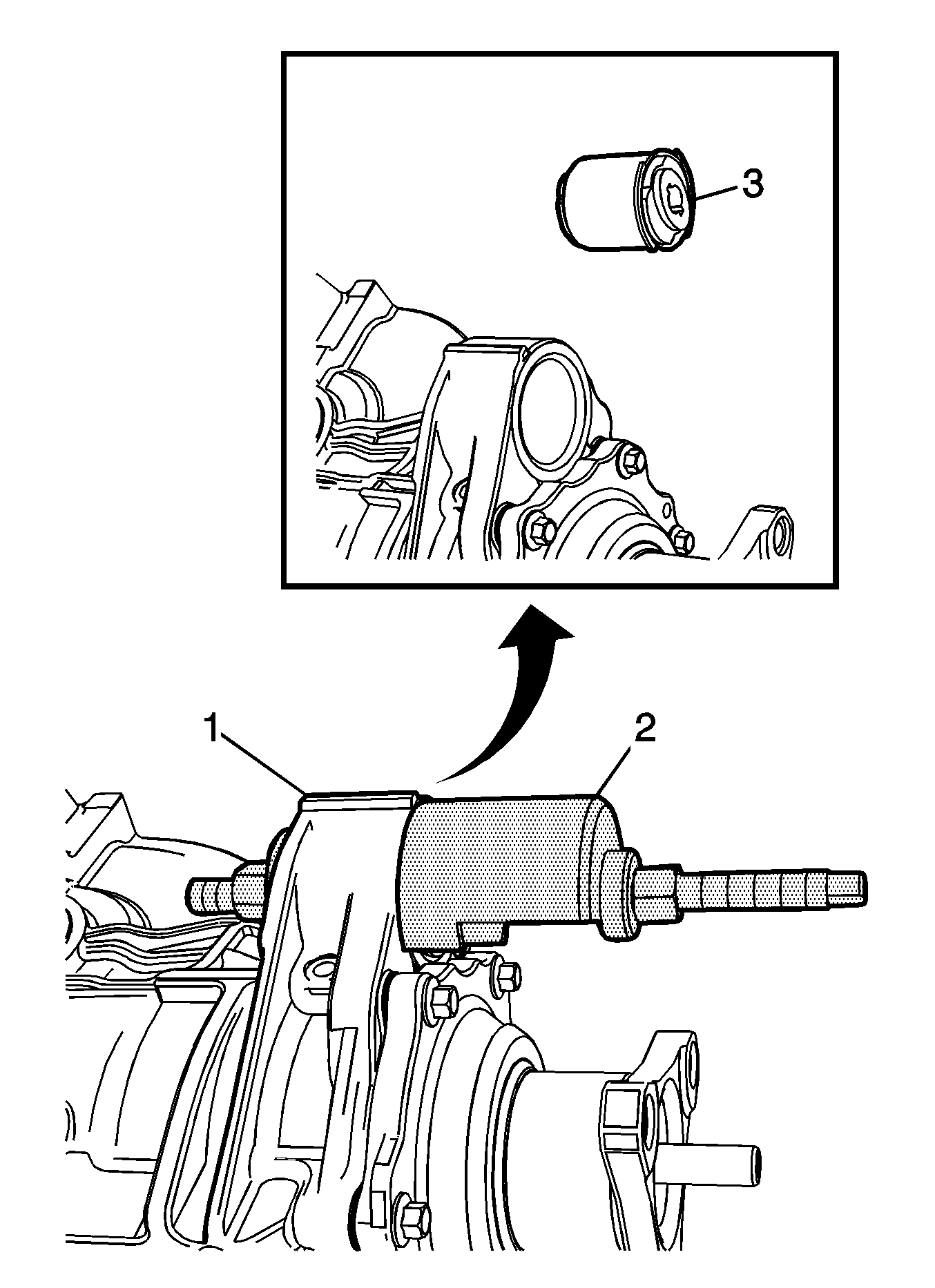 3

1

2