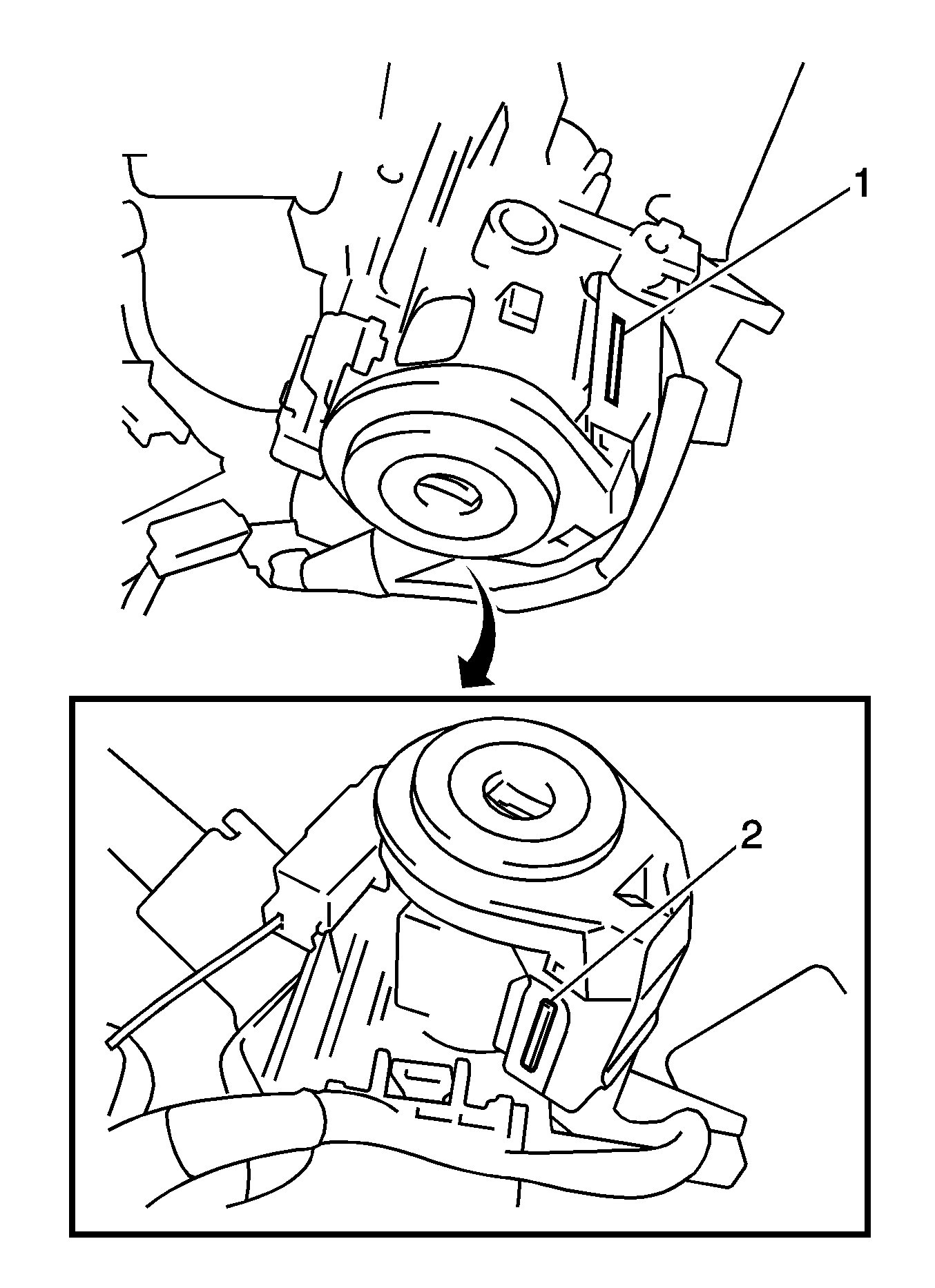 1

2