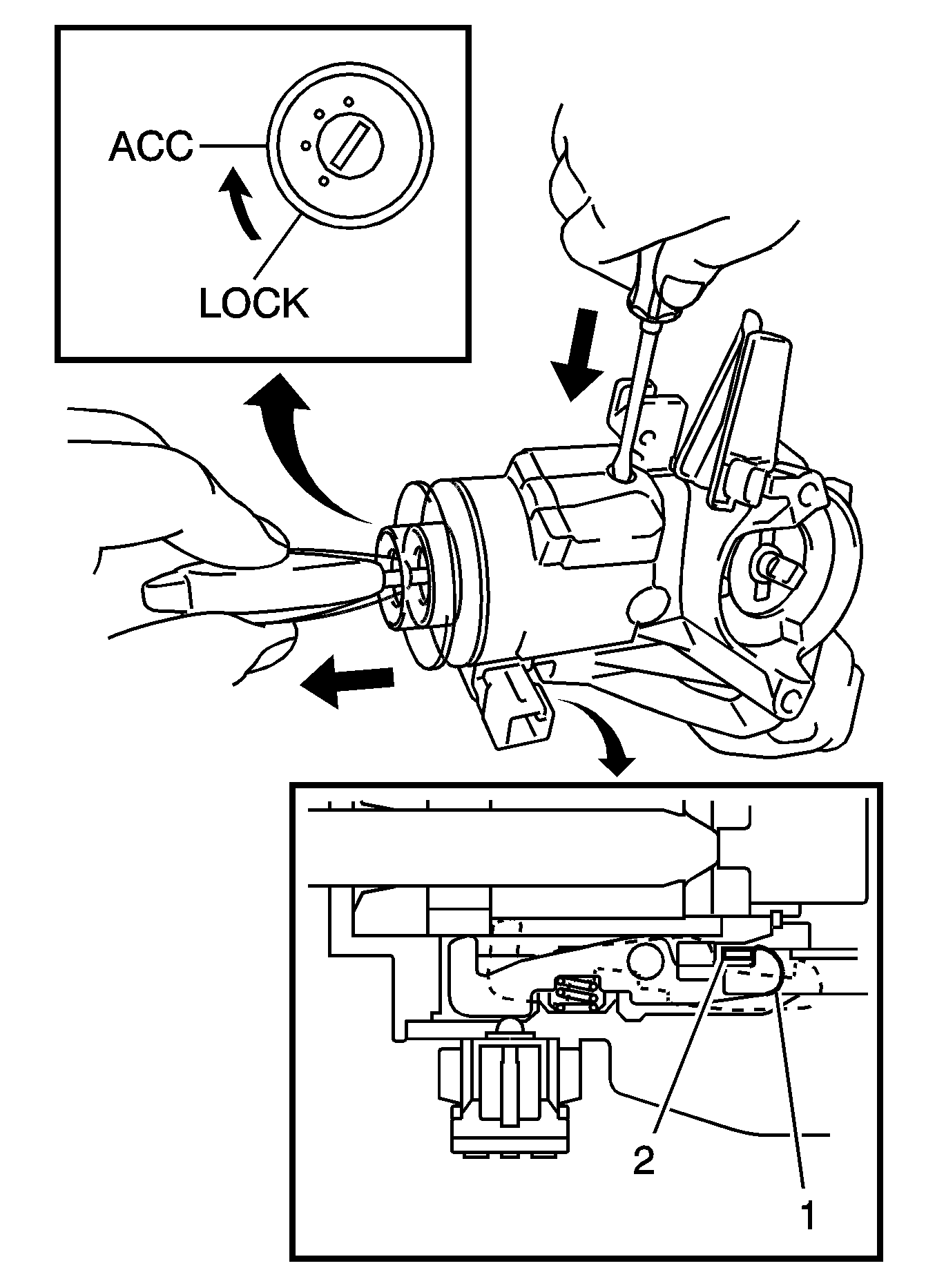 ACC
LOCK
2
1