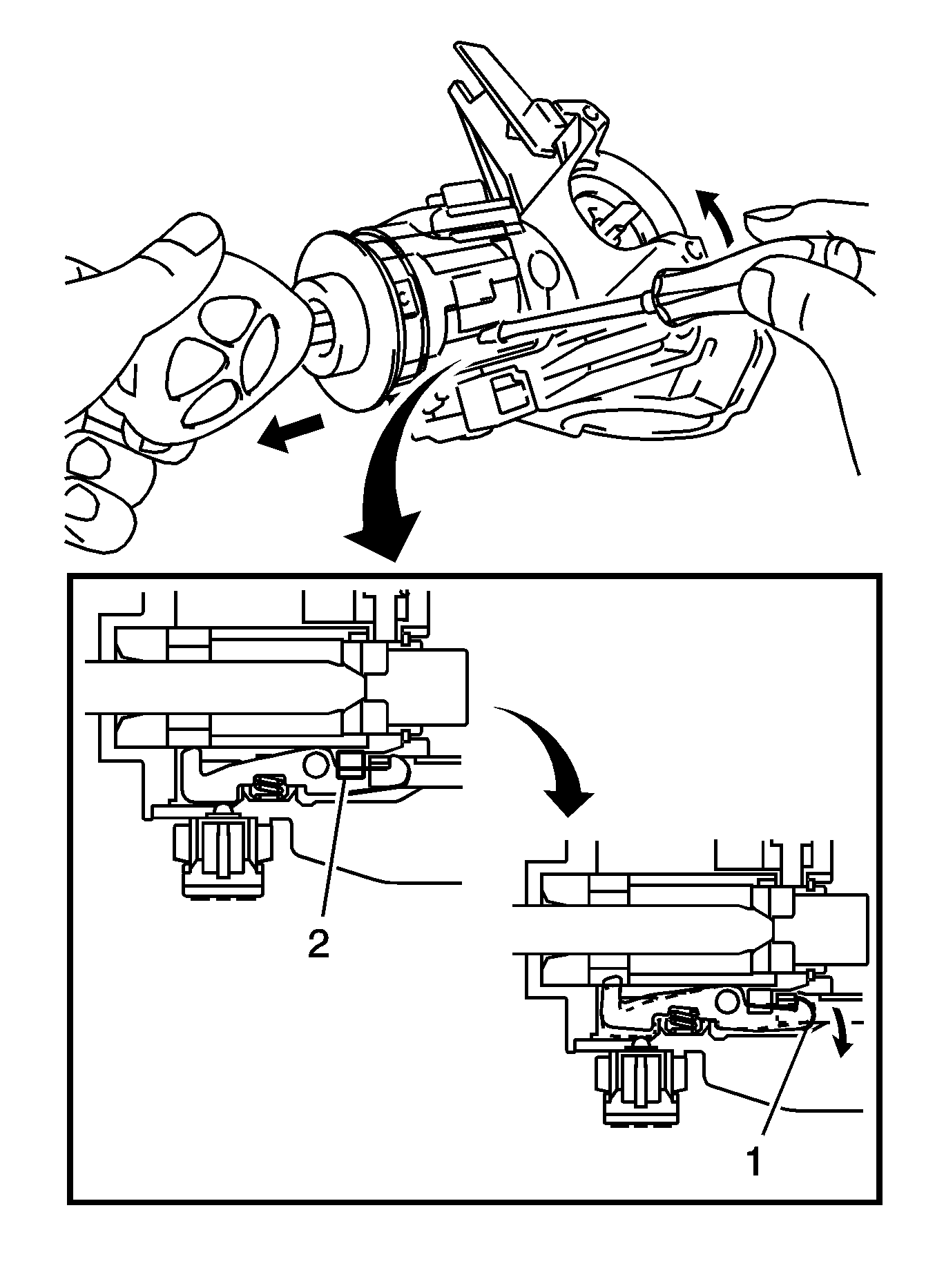 2

1