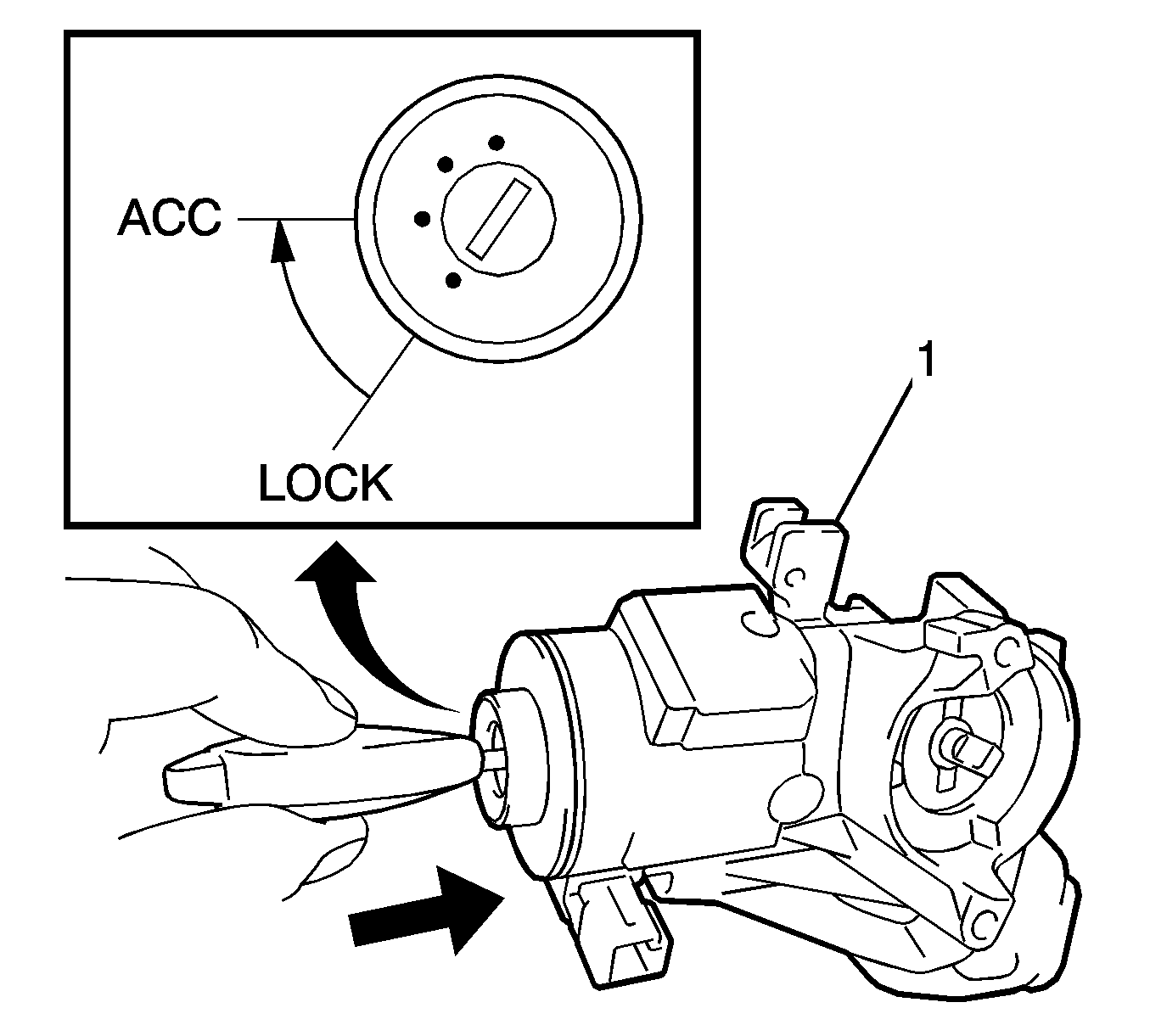 ACC
LOCK
1