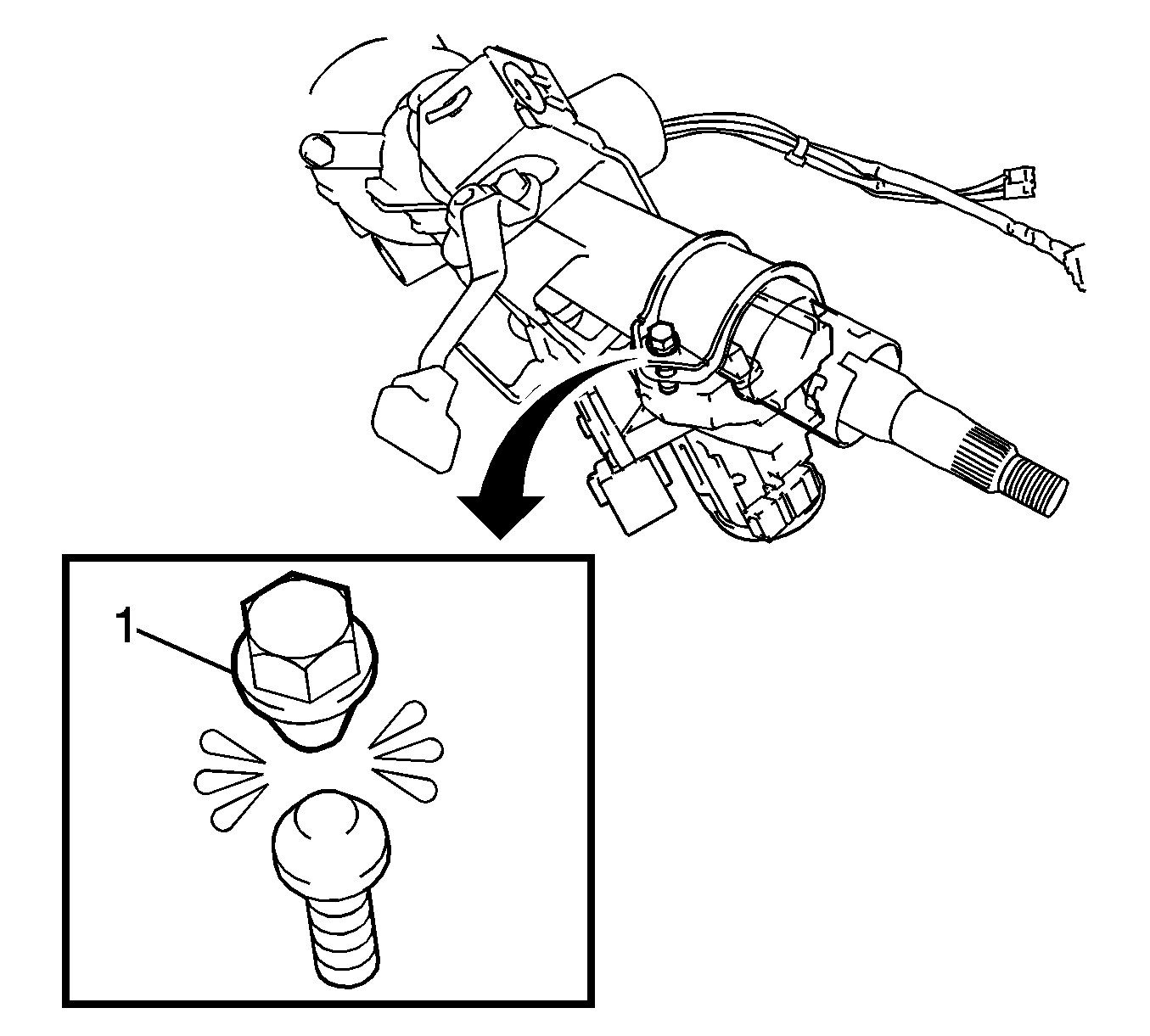 1