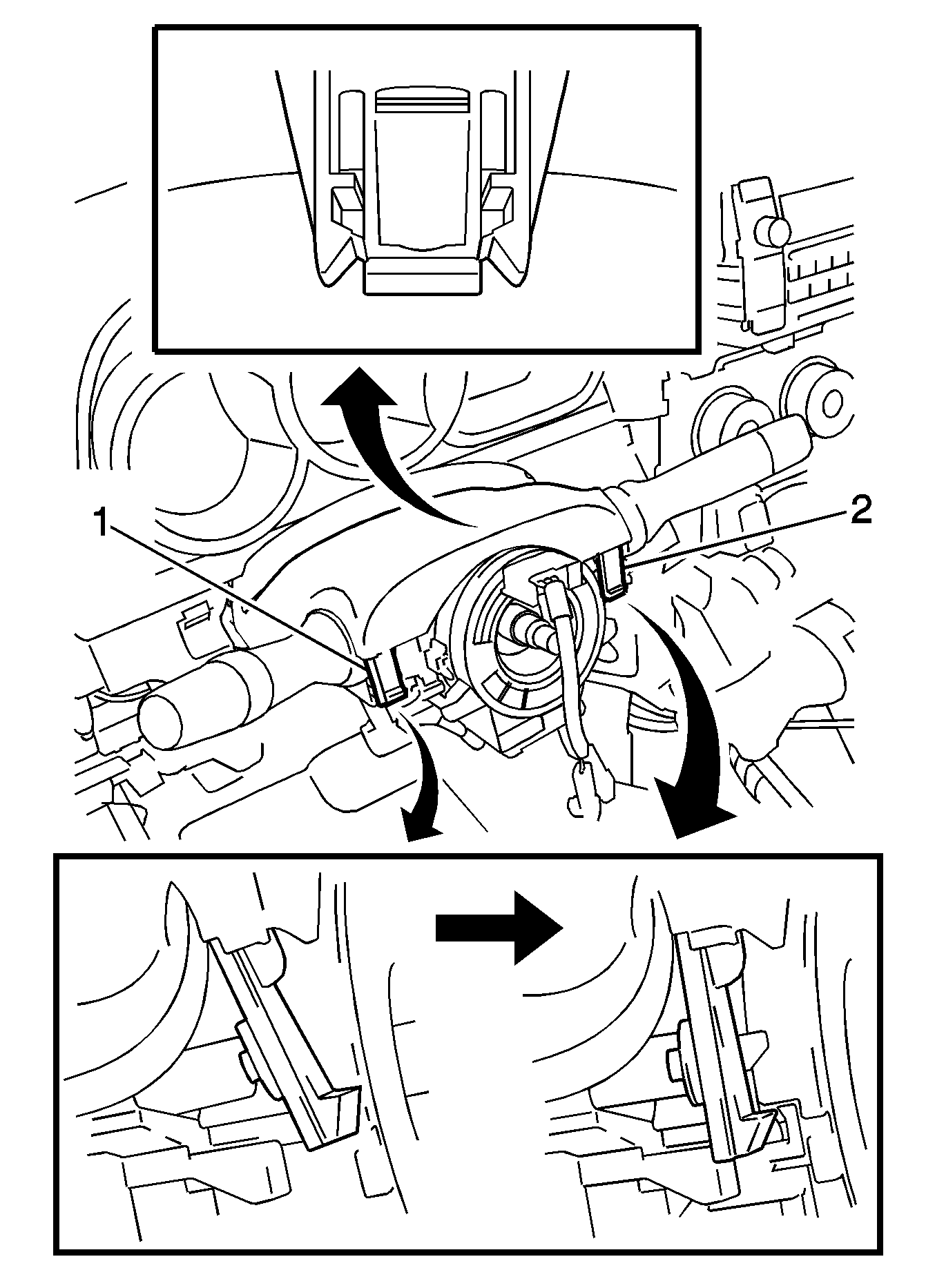 1
2