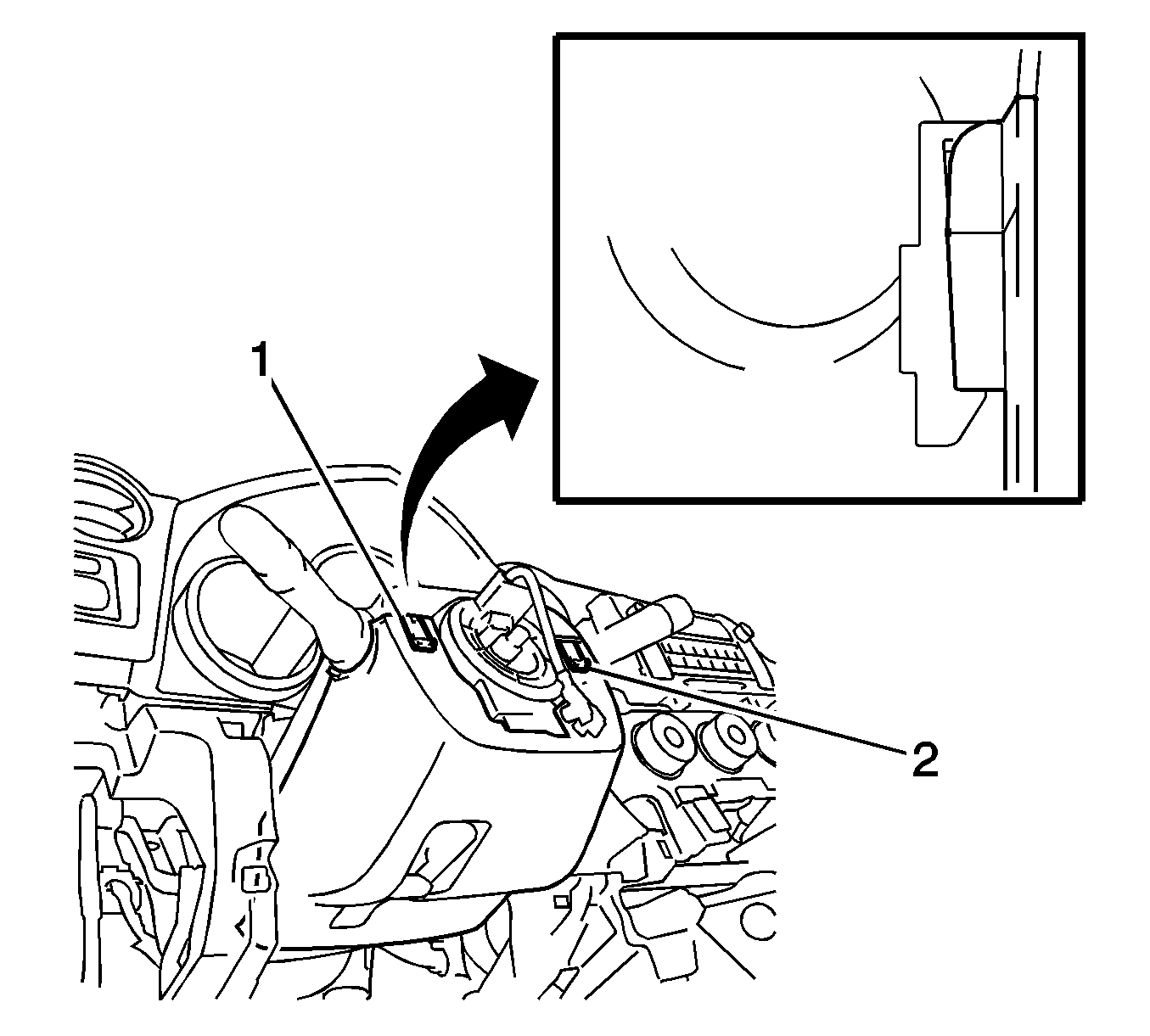 1
2