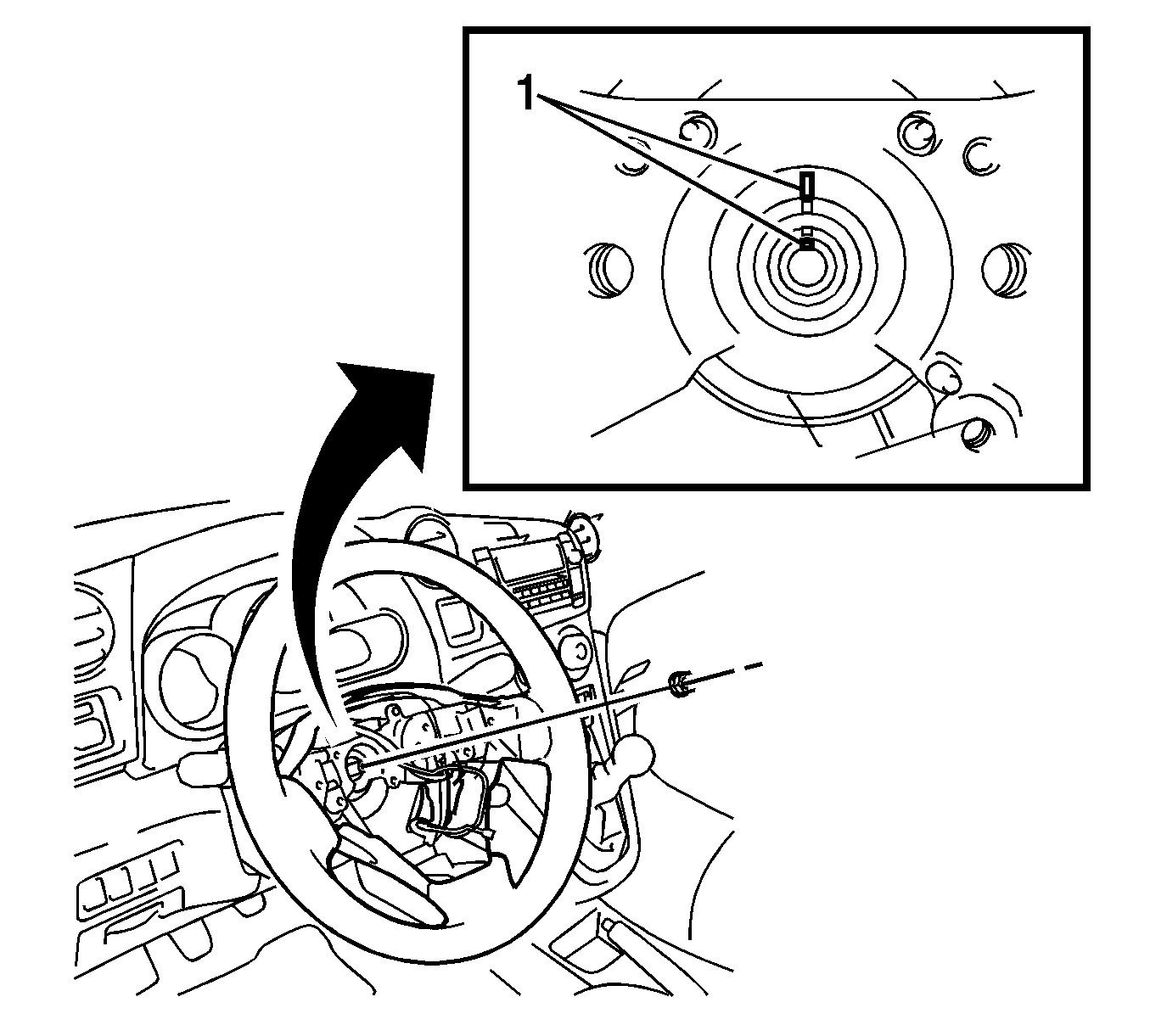 1