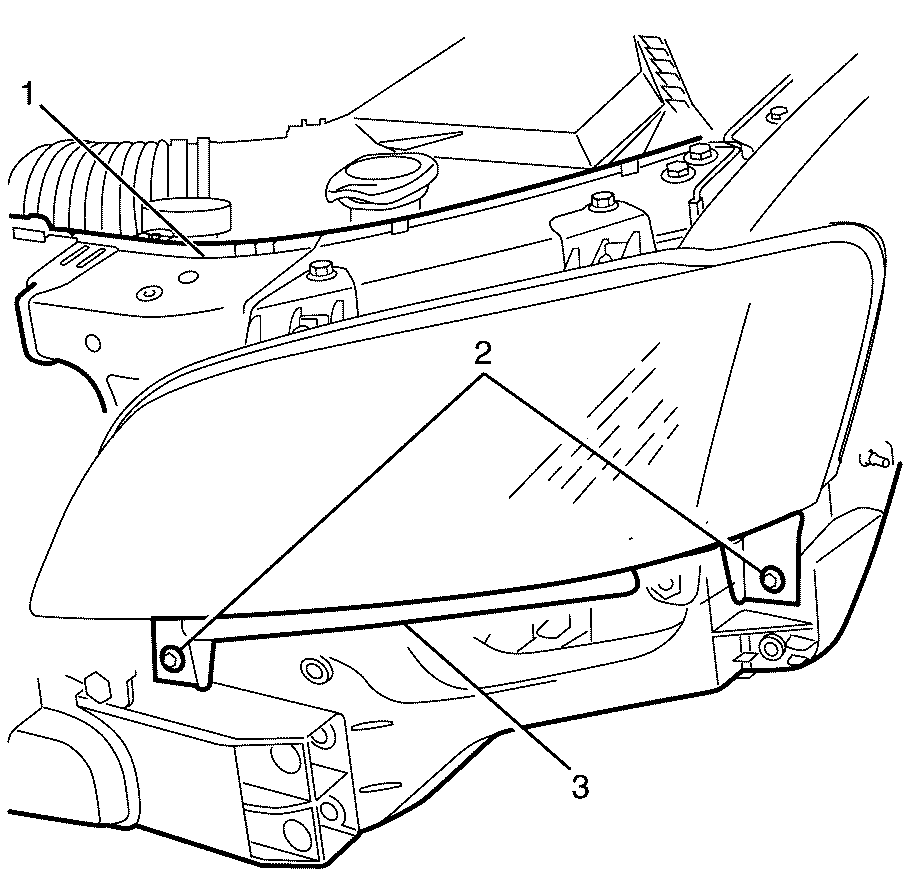 1
2
3