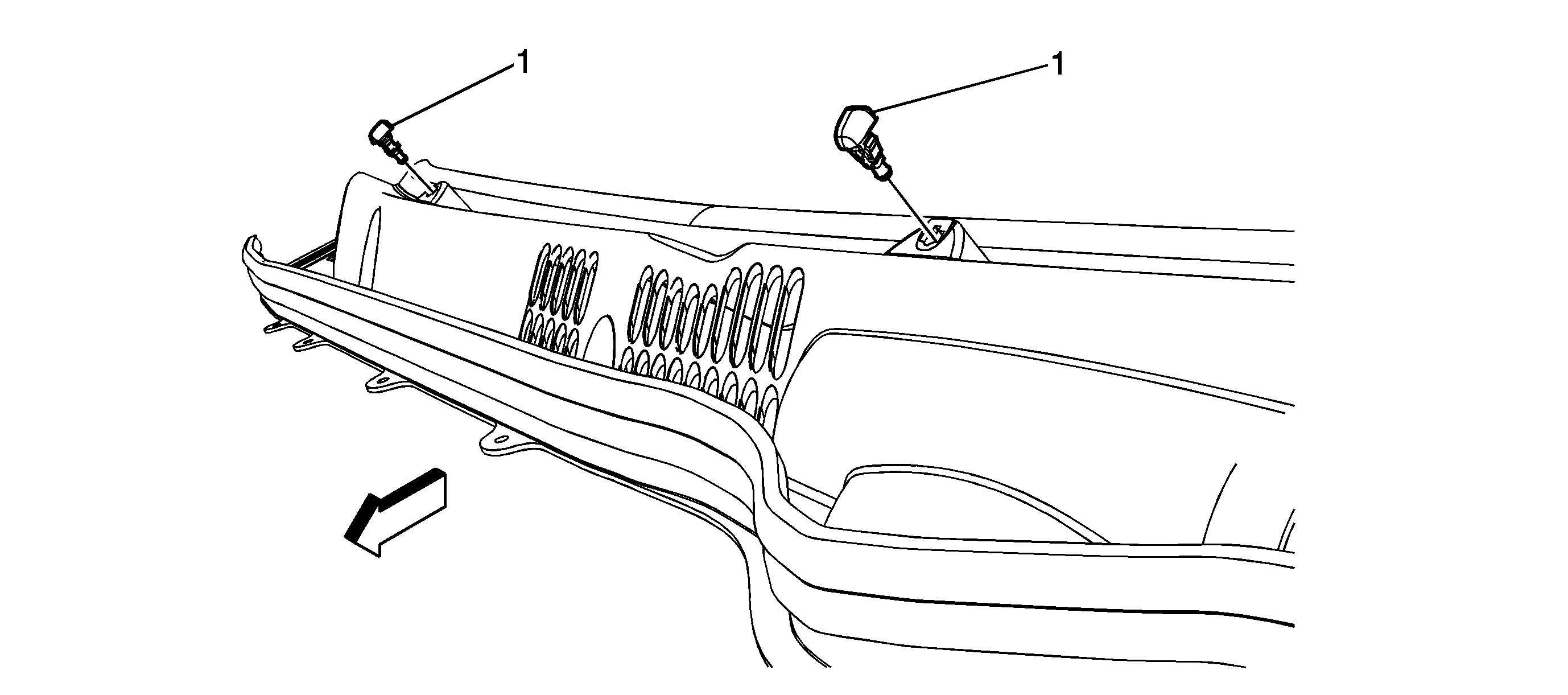 1

1