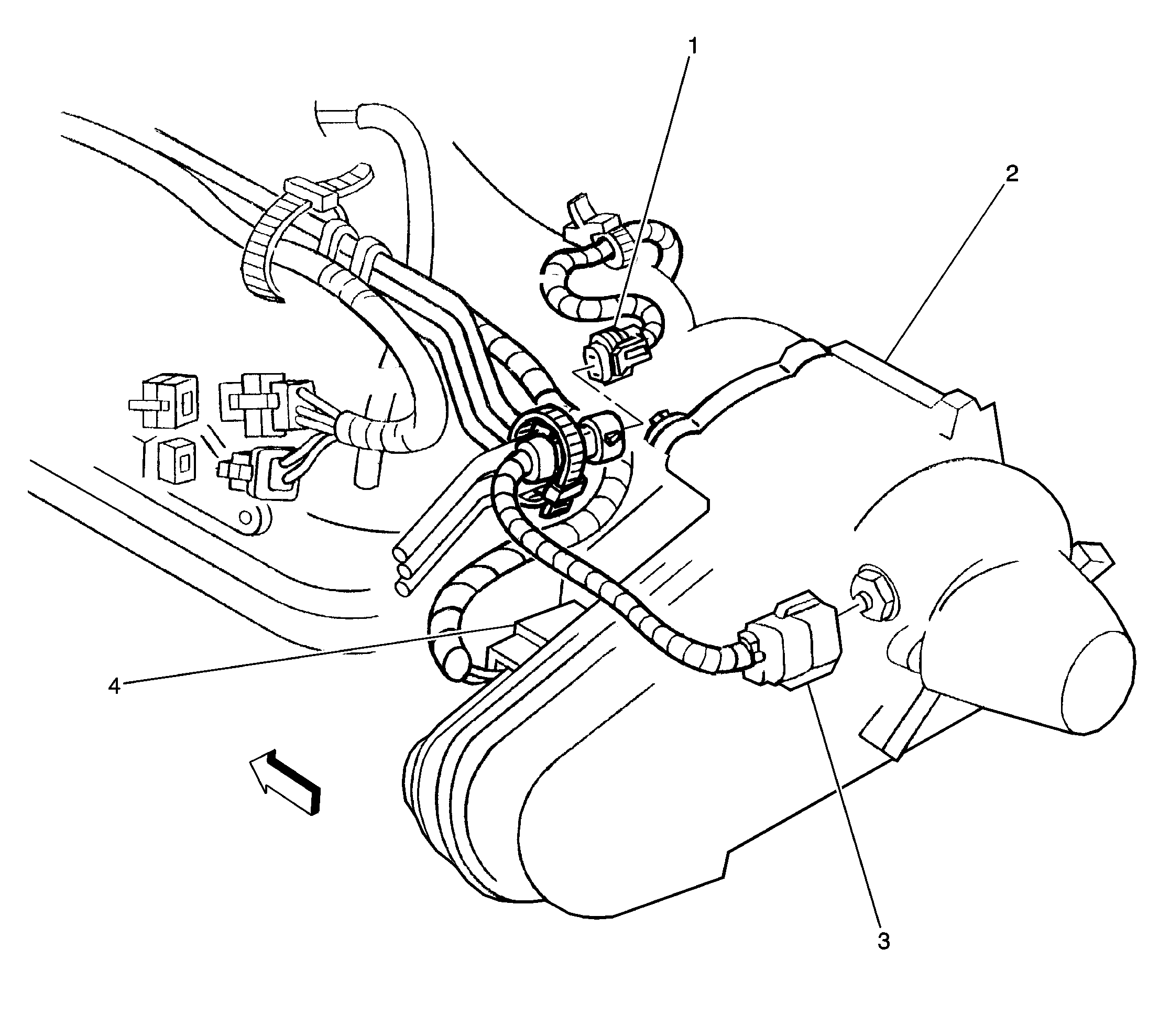 1
2
4
3