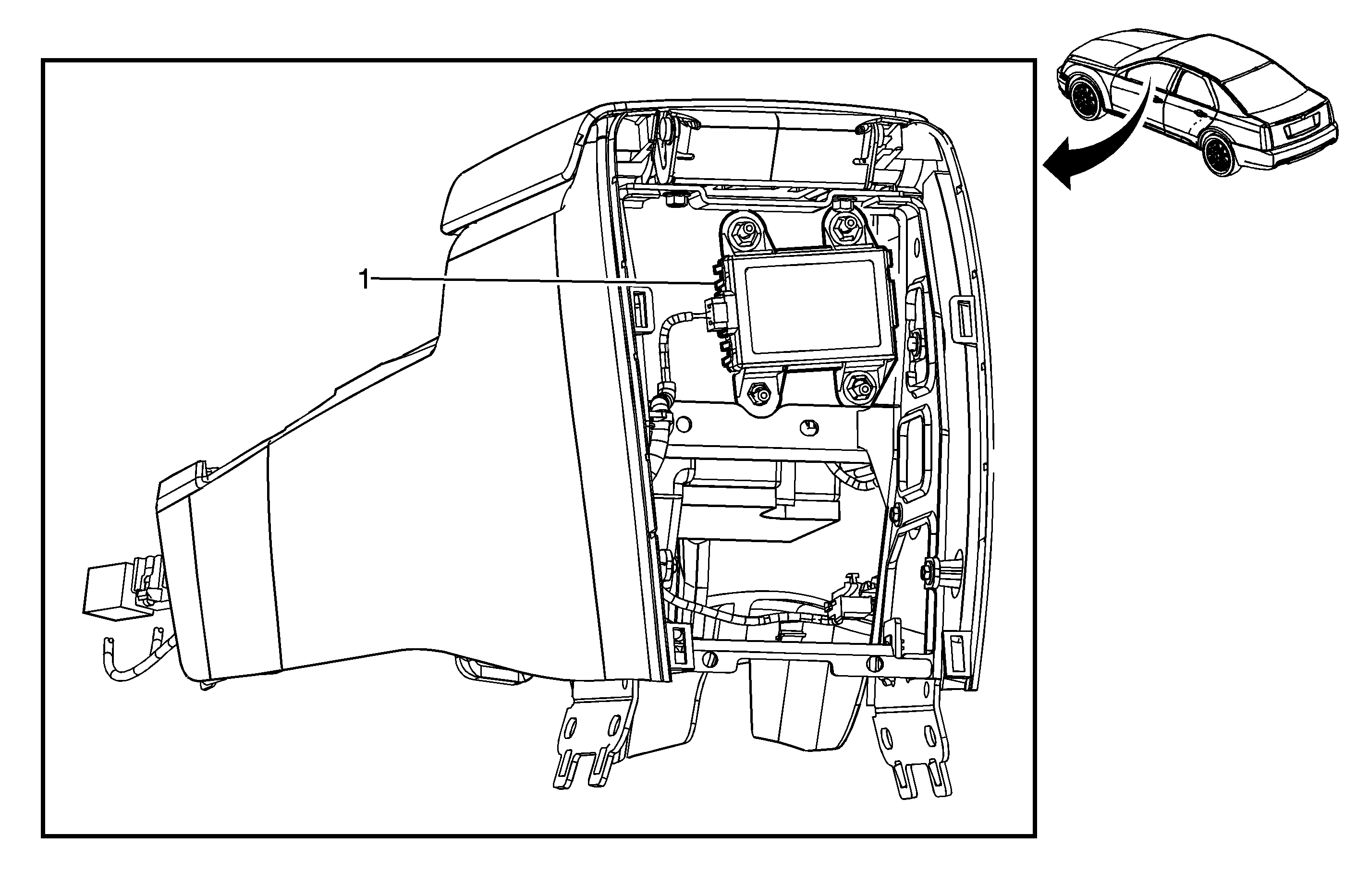 1