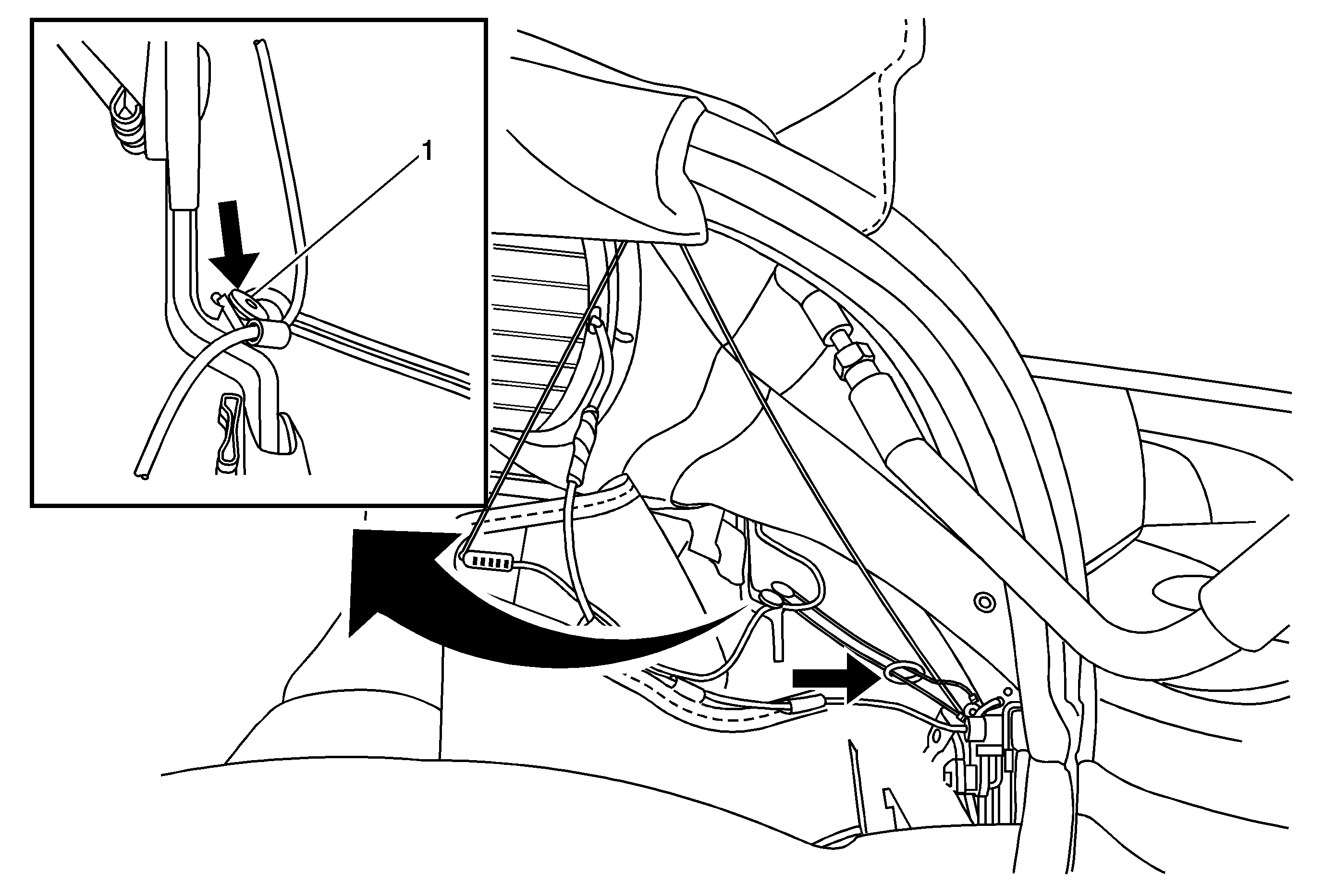 1