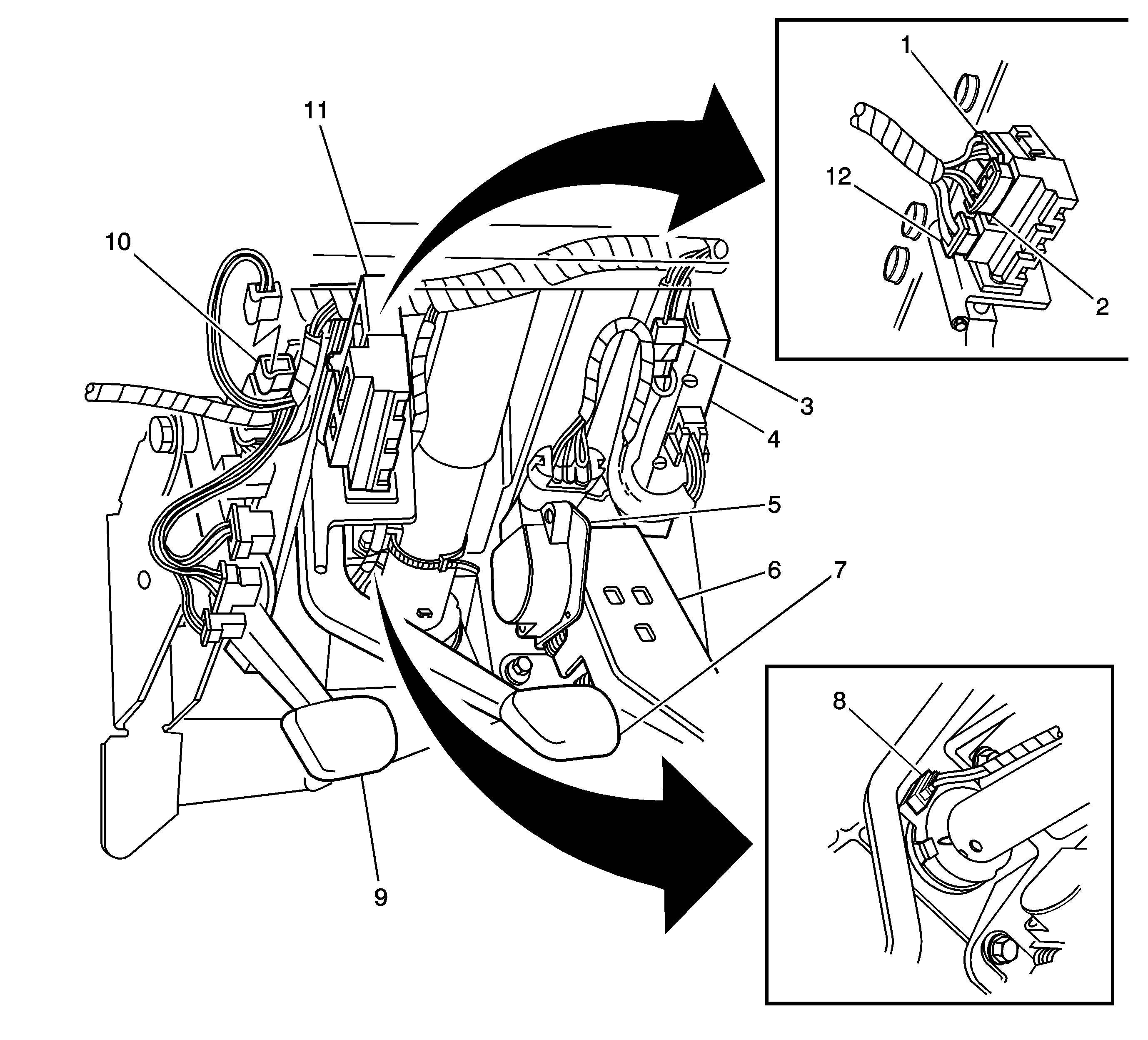 1
12
2
11
10
3
4
5
6
7
8
9