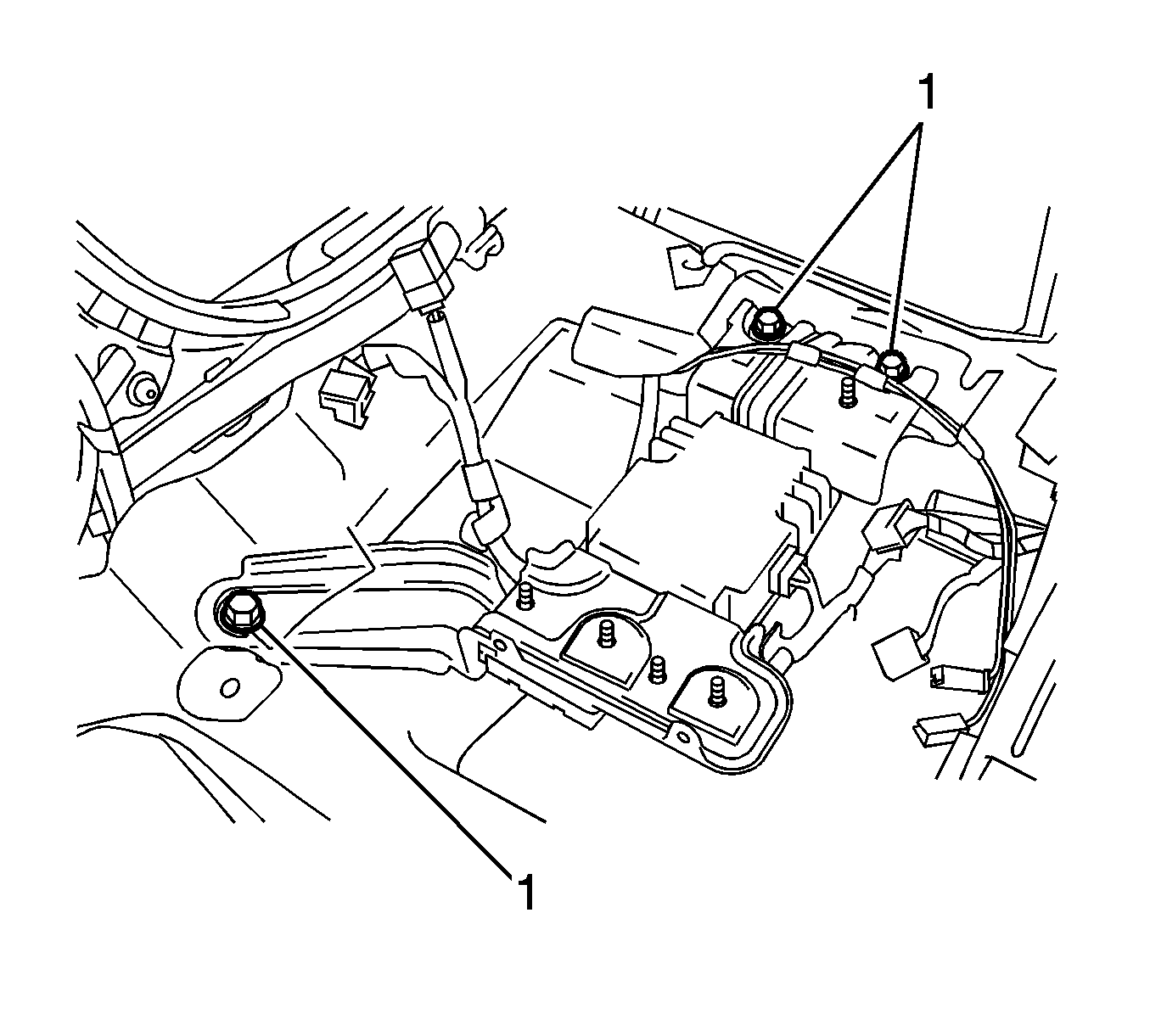 1

1