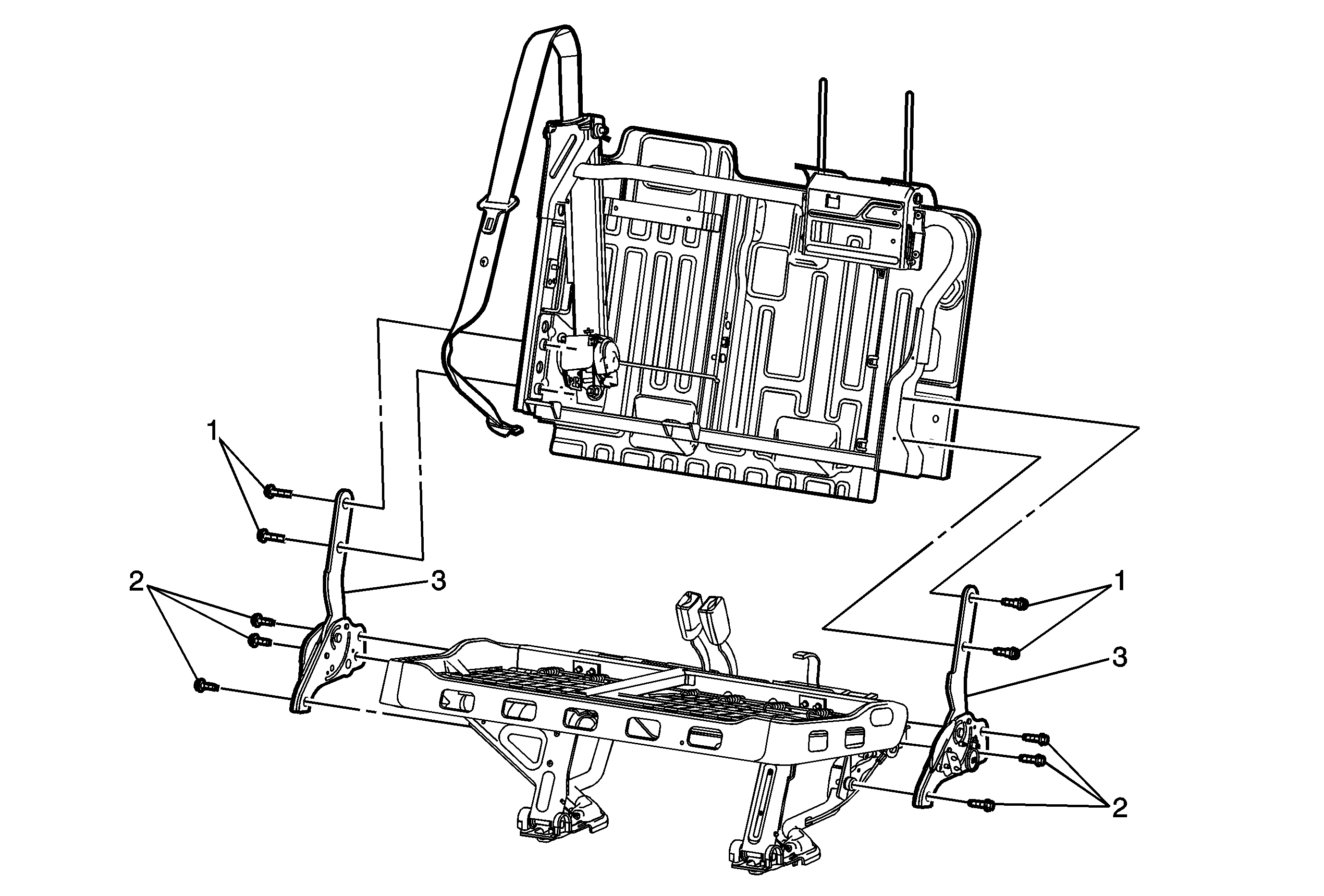 1
2
3
1
3
2