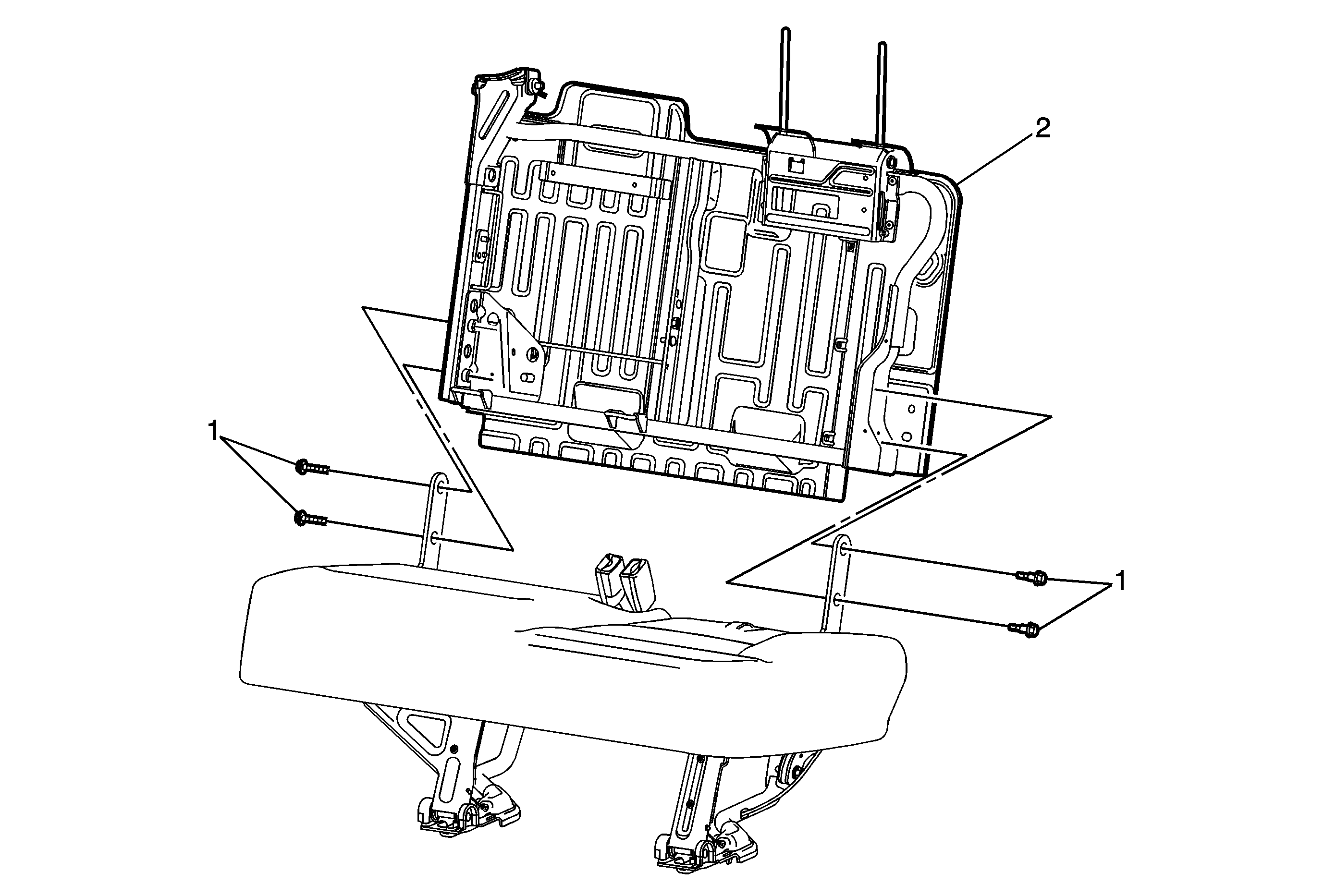 2

1

1