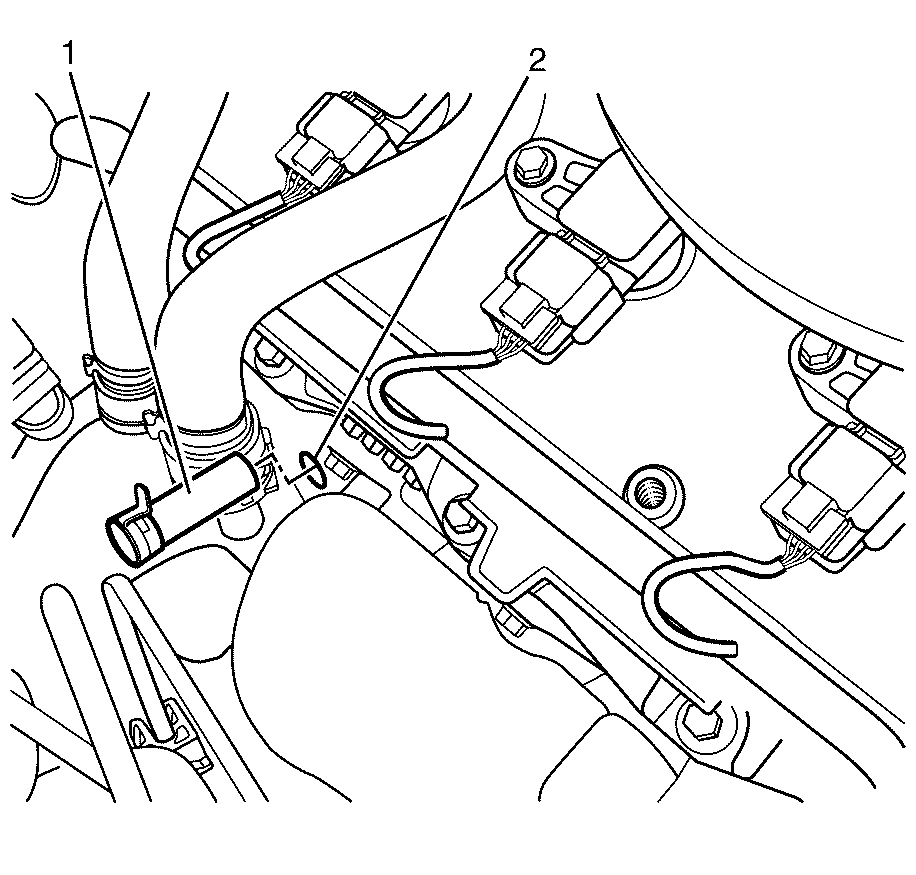 1
2