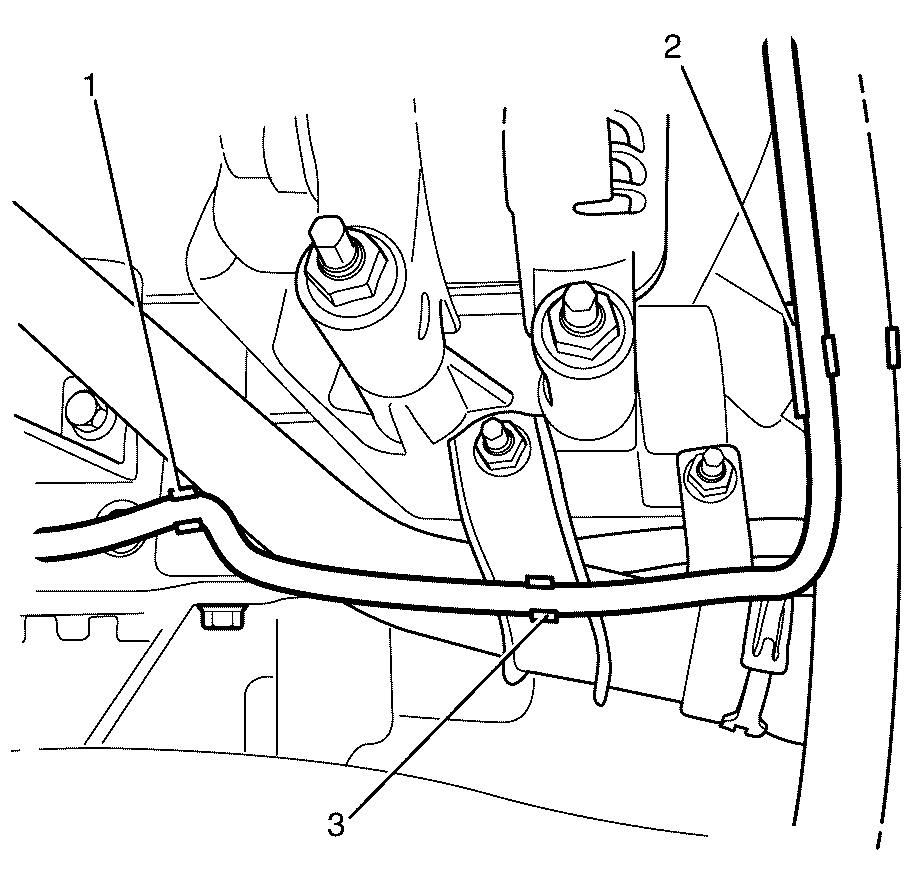 1
2
3