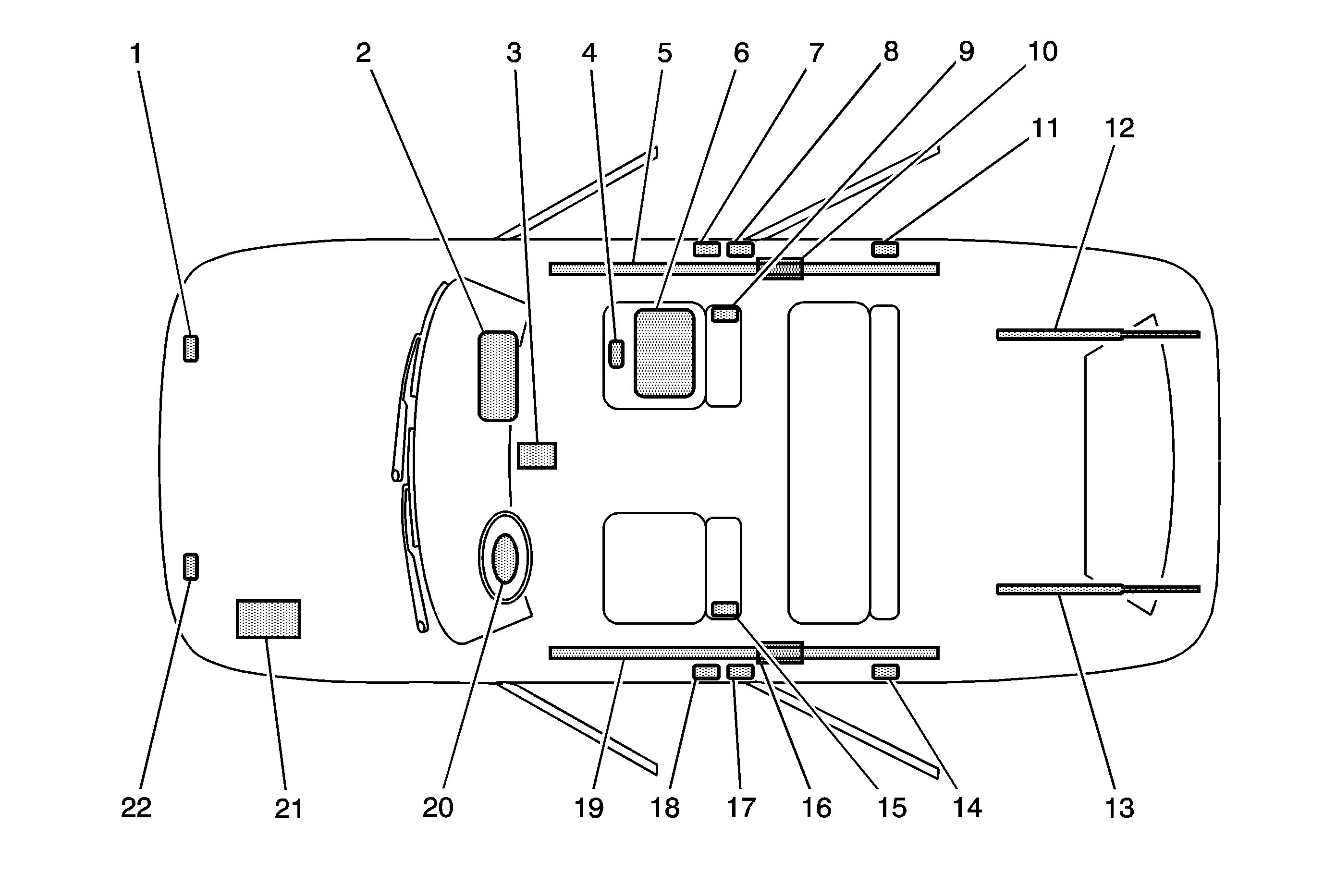 1 2 3 4 5 6 7 8 9 10
11 12

22 21 20 19 18 17 16 15 14 13