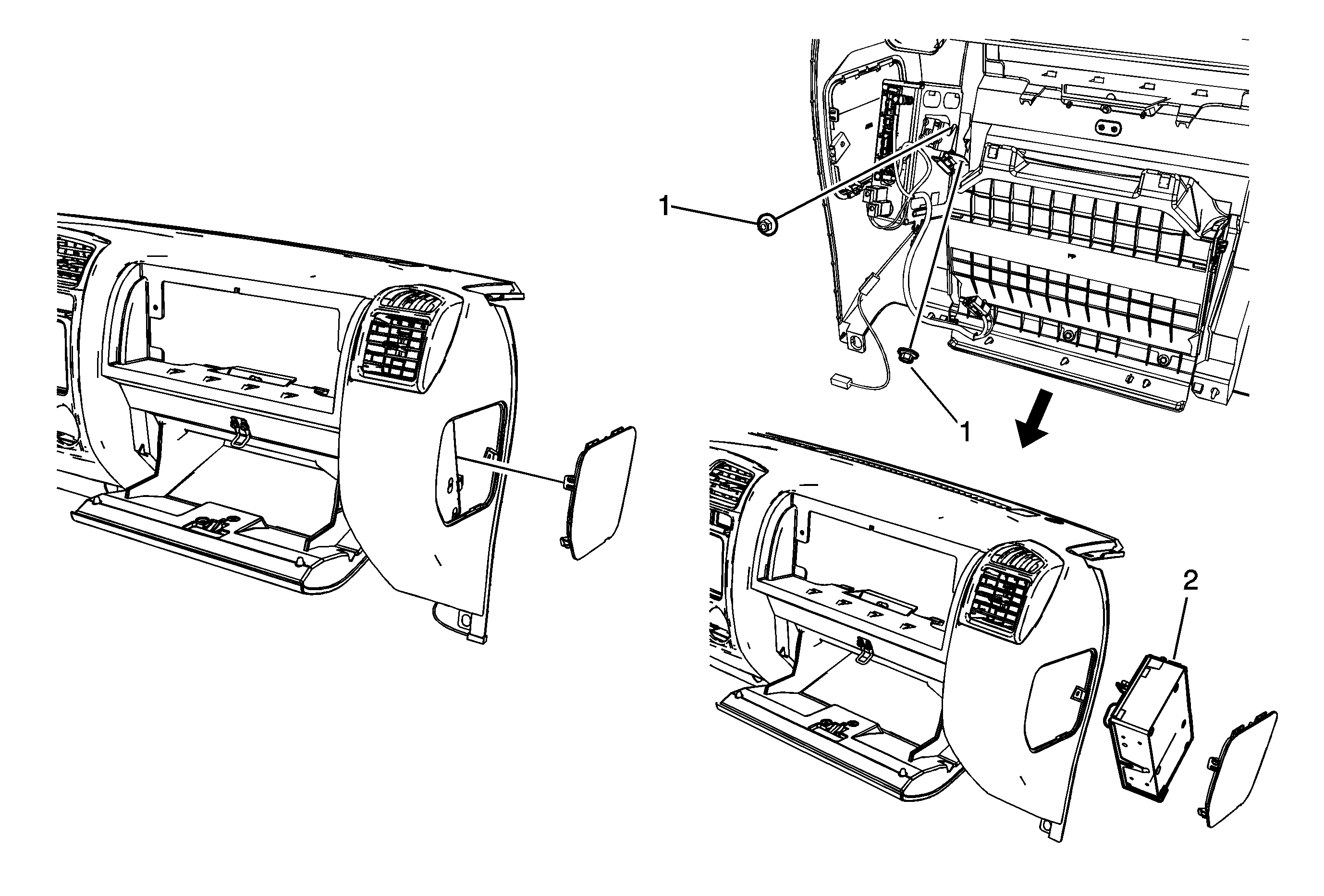 1
1
2