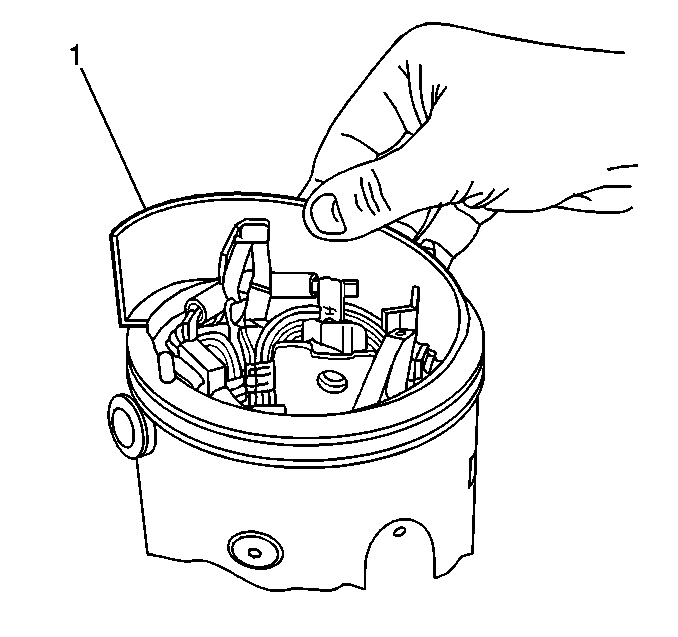 1