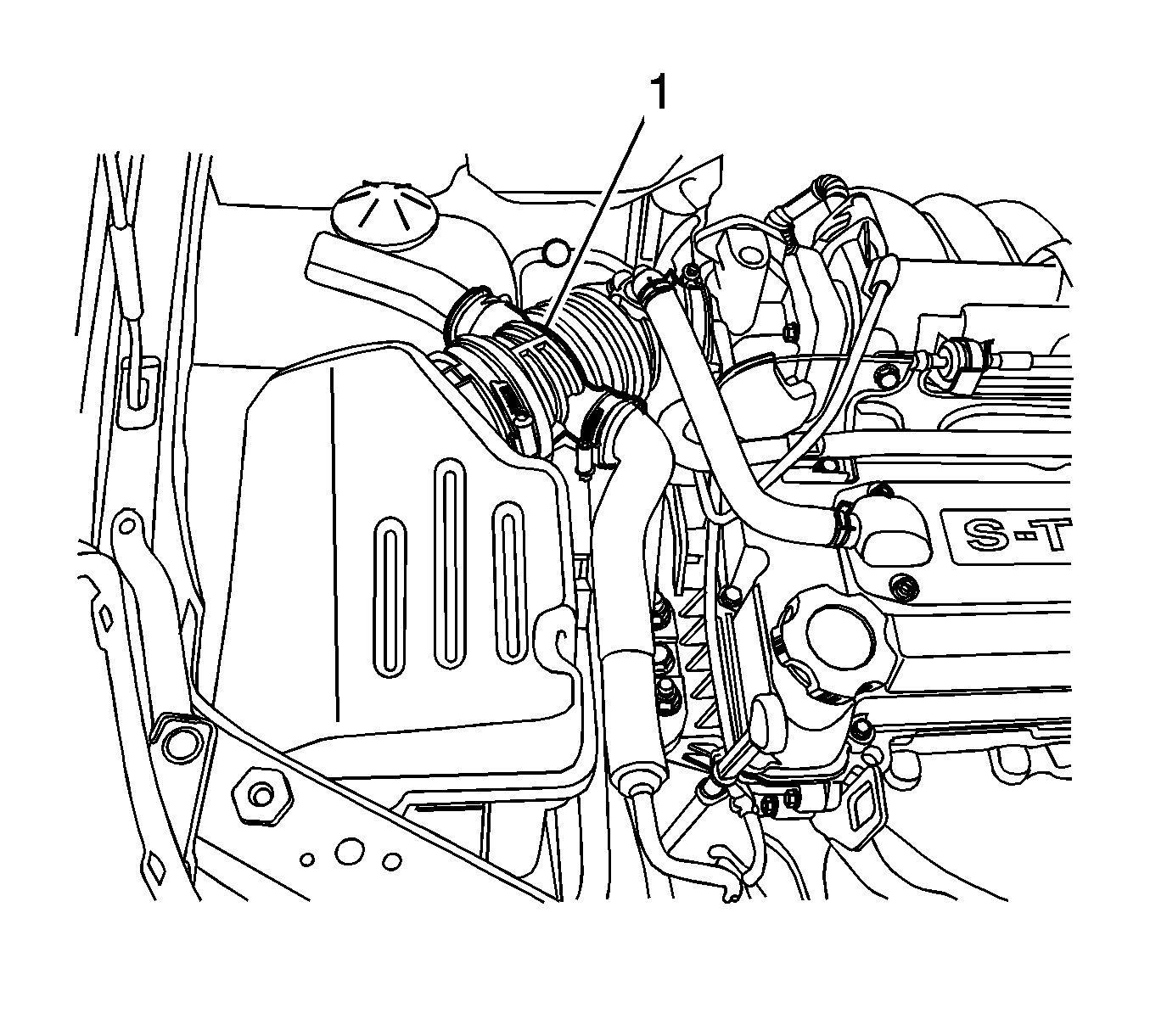 1

S-T