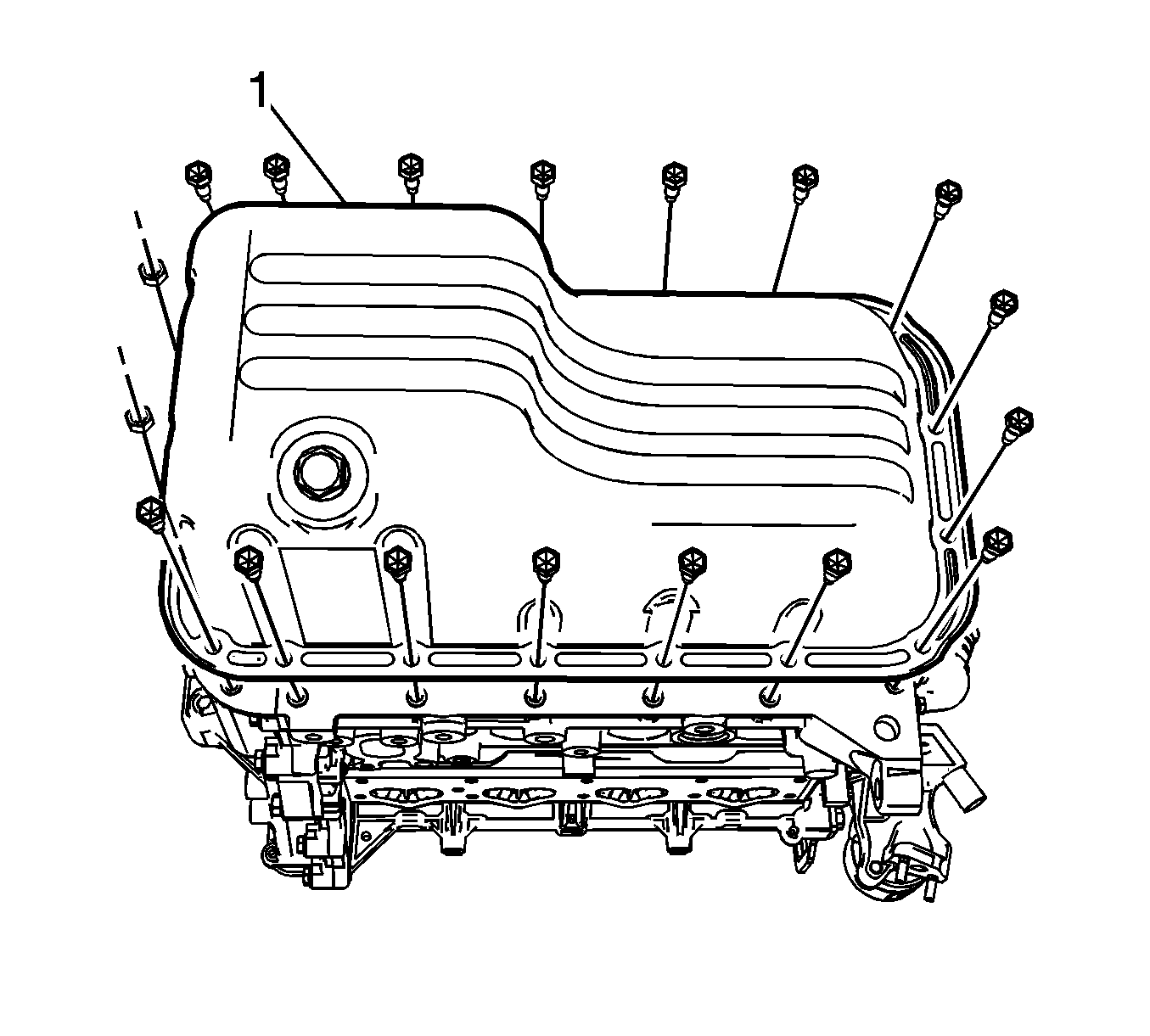 1