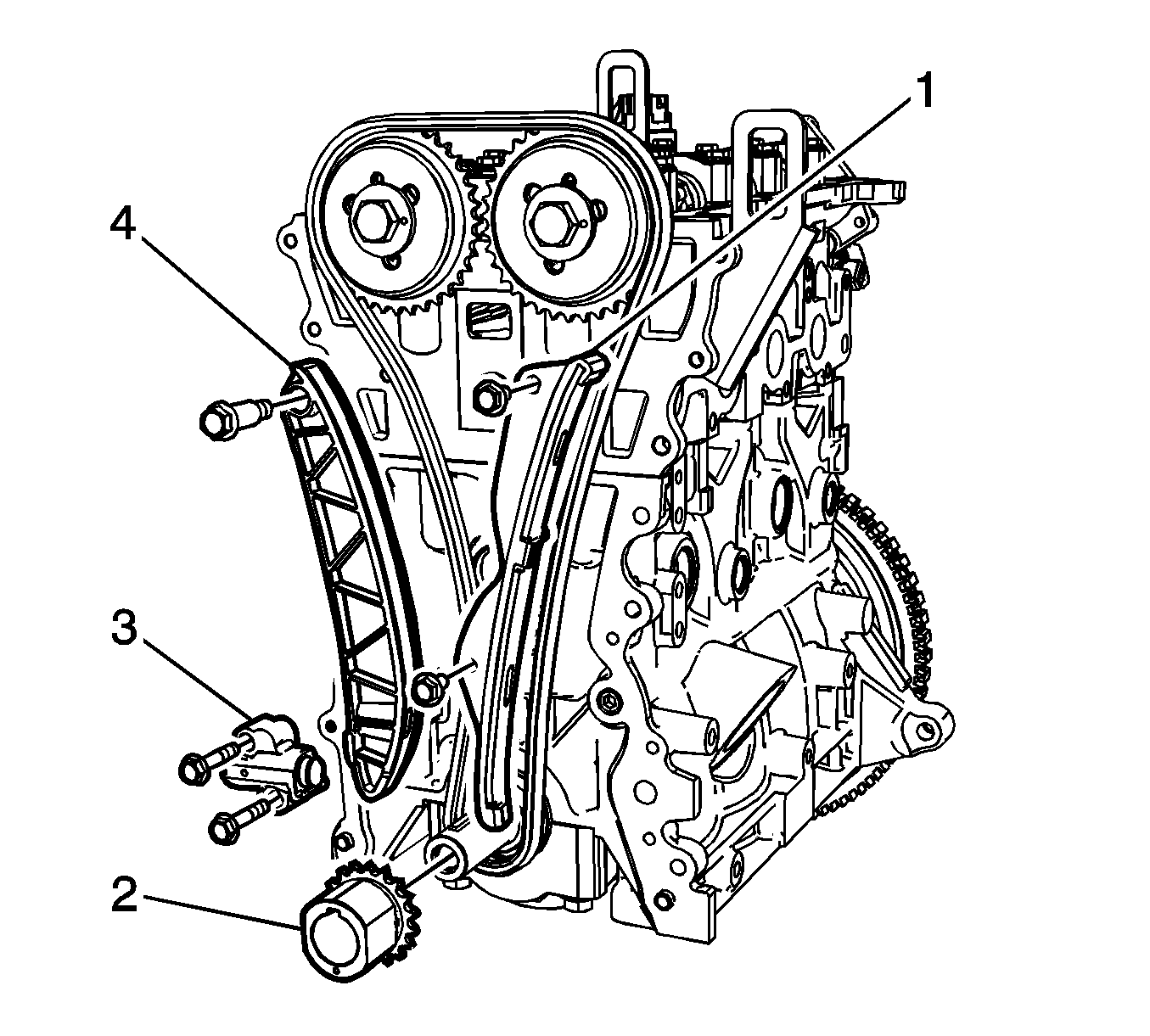 1
4
3
2