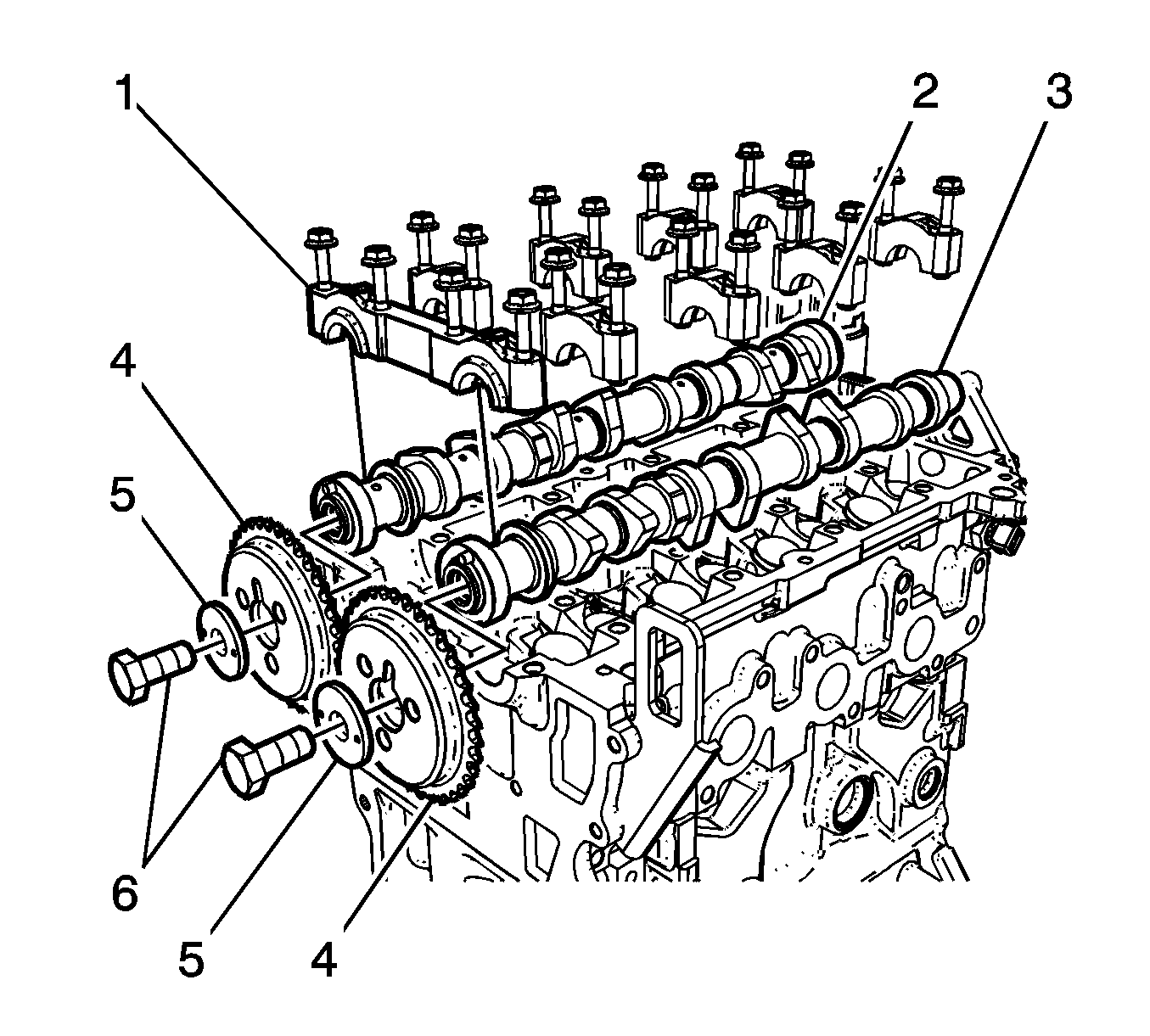 1
2
3
4
5
6
5
4