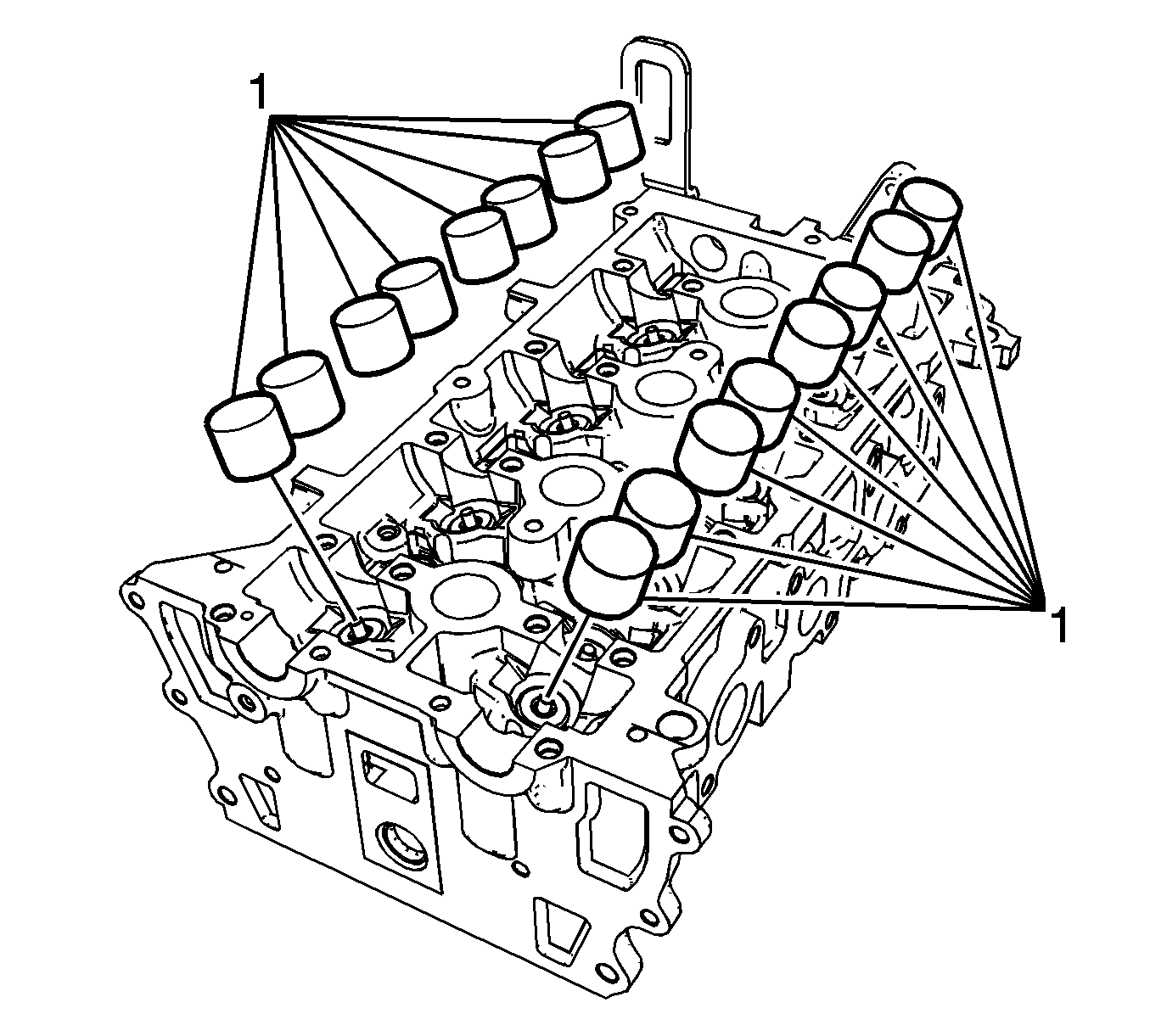 1
1