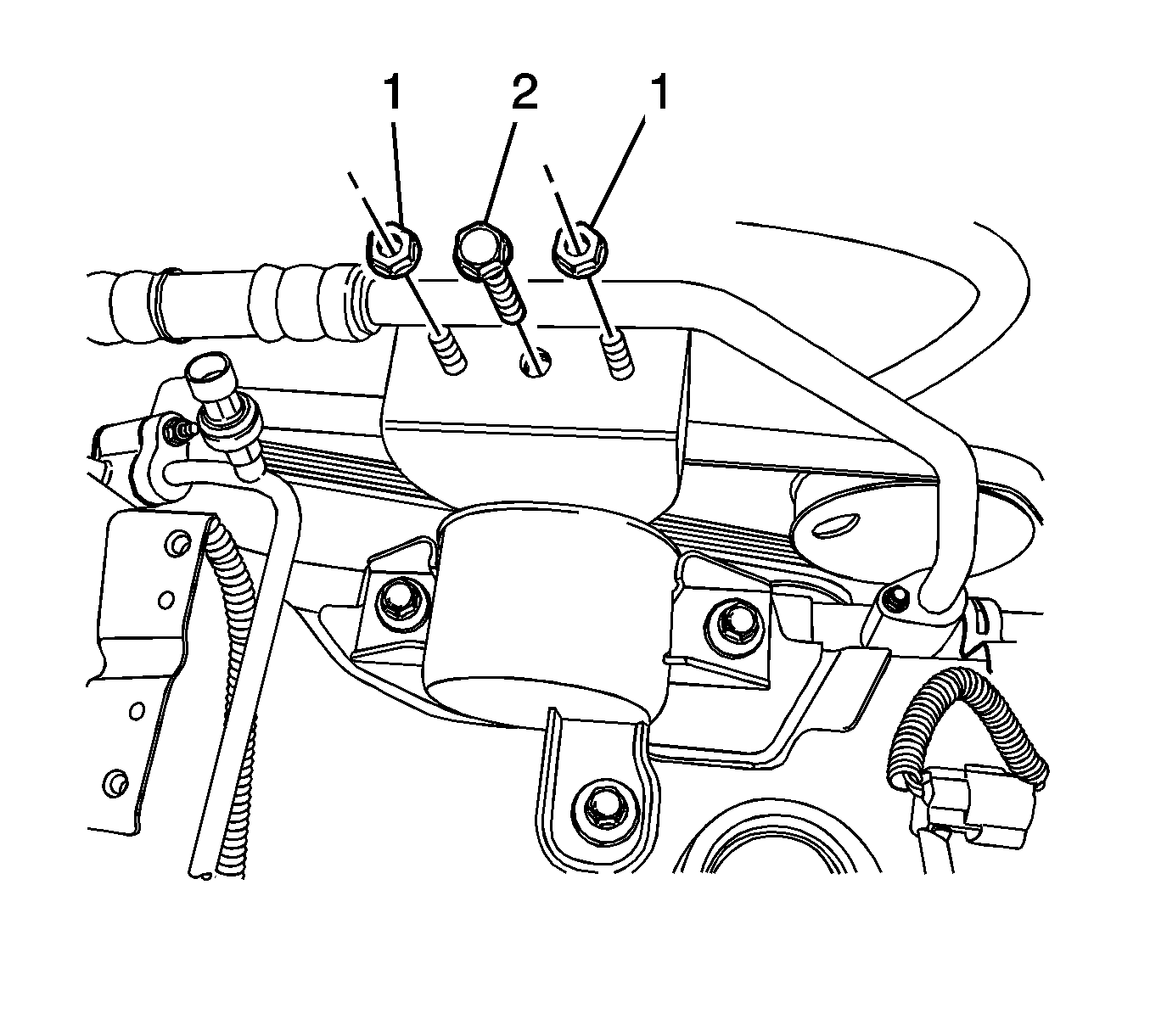 1 2 1