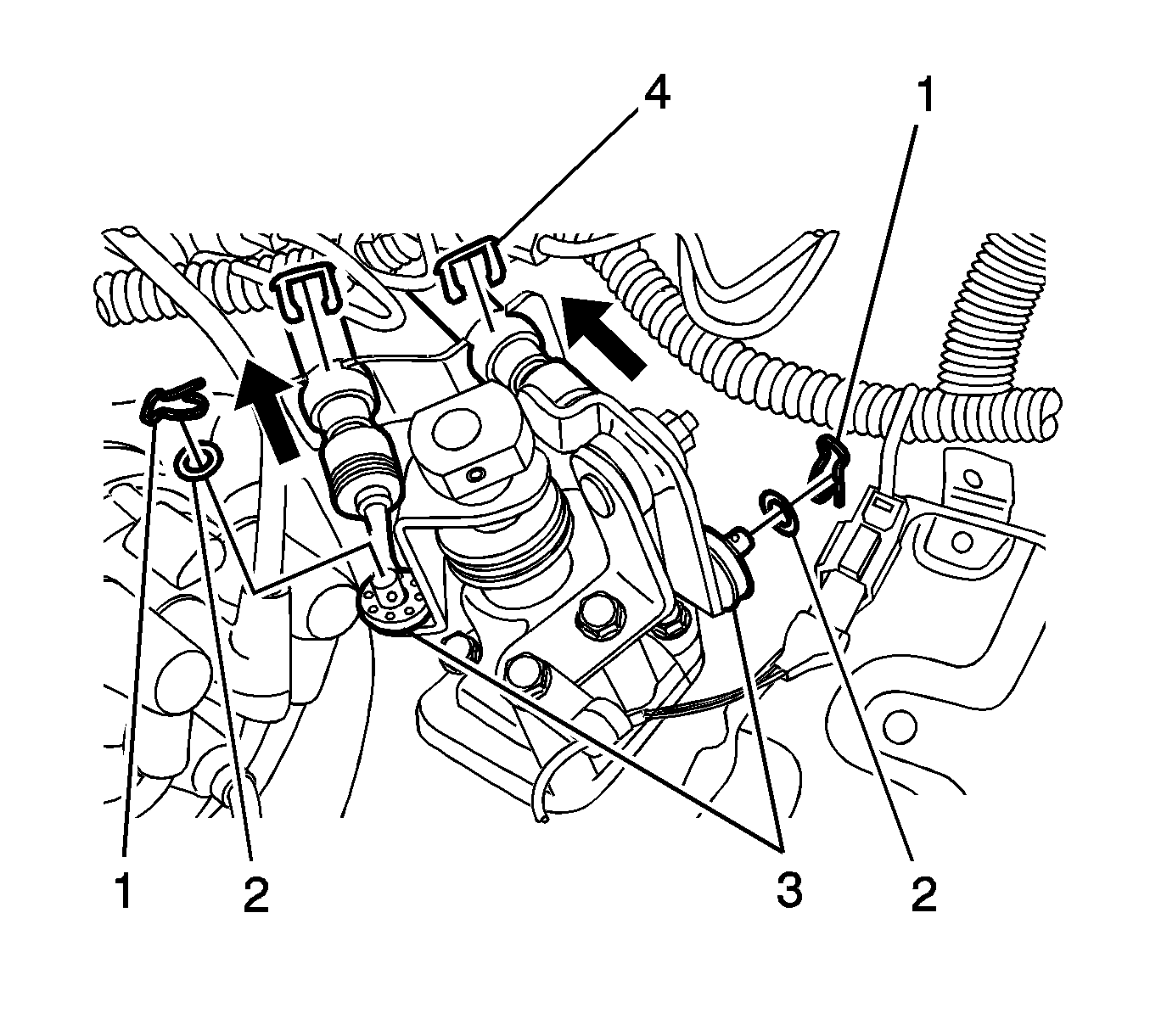 4
1
1
2
3
2