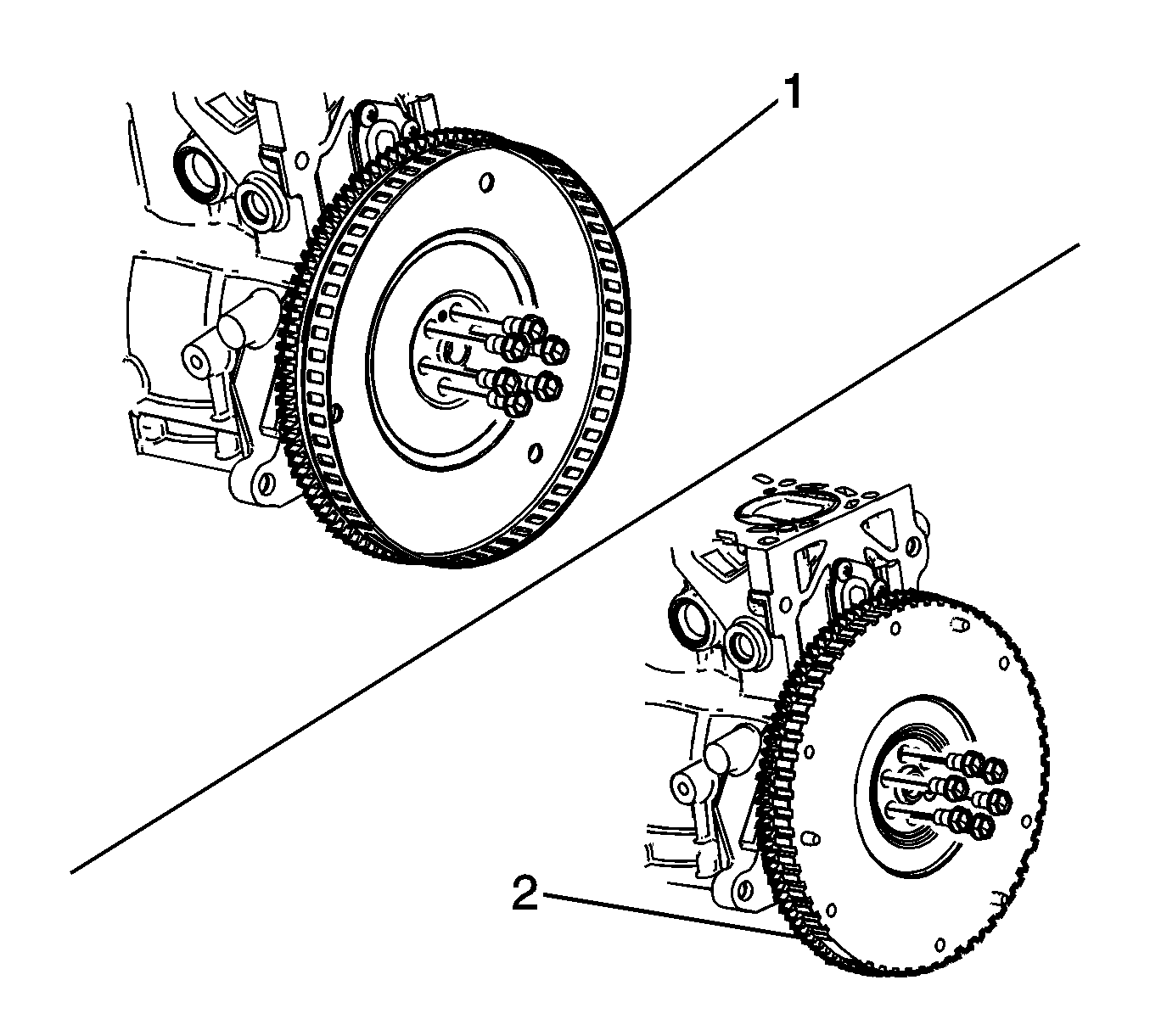 1

2