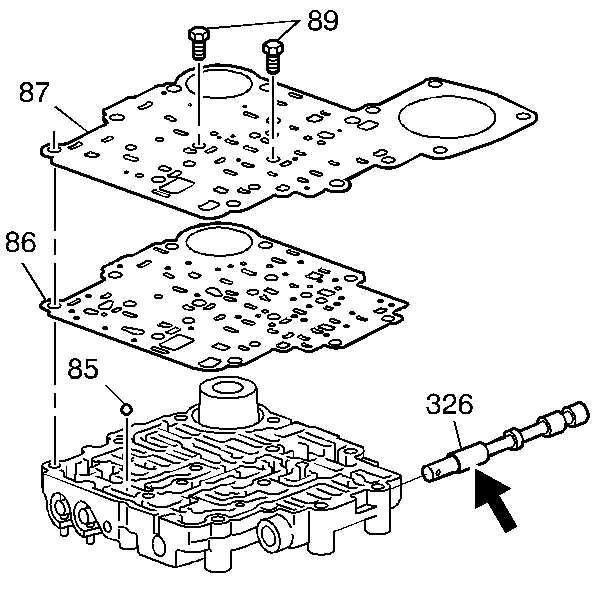 89
87
86
85
326