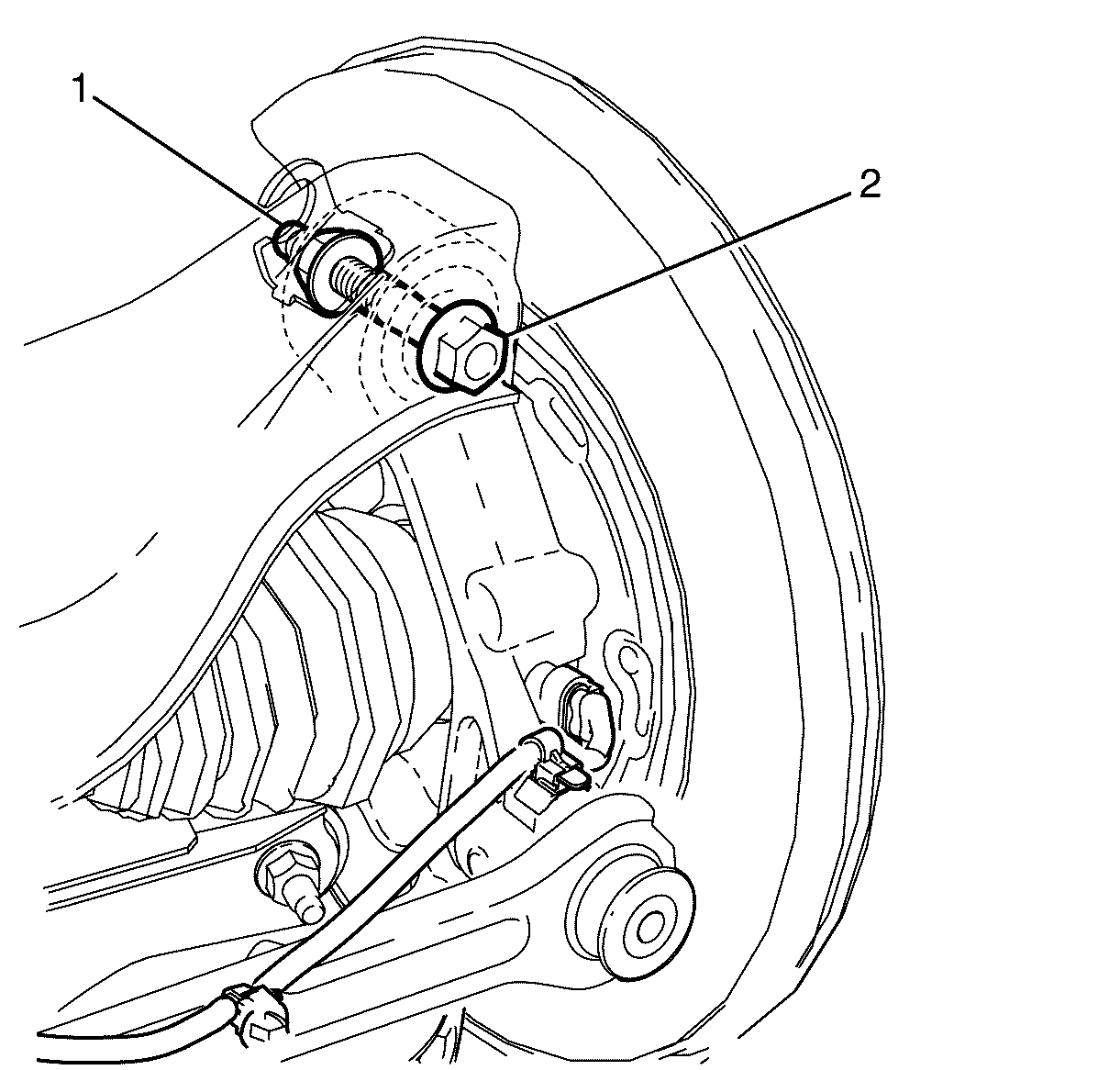 1
2