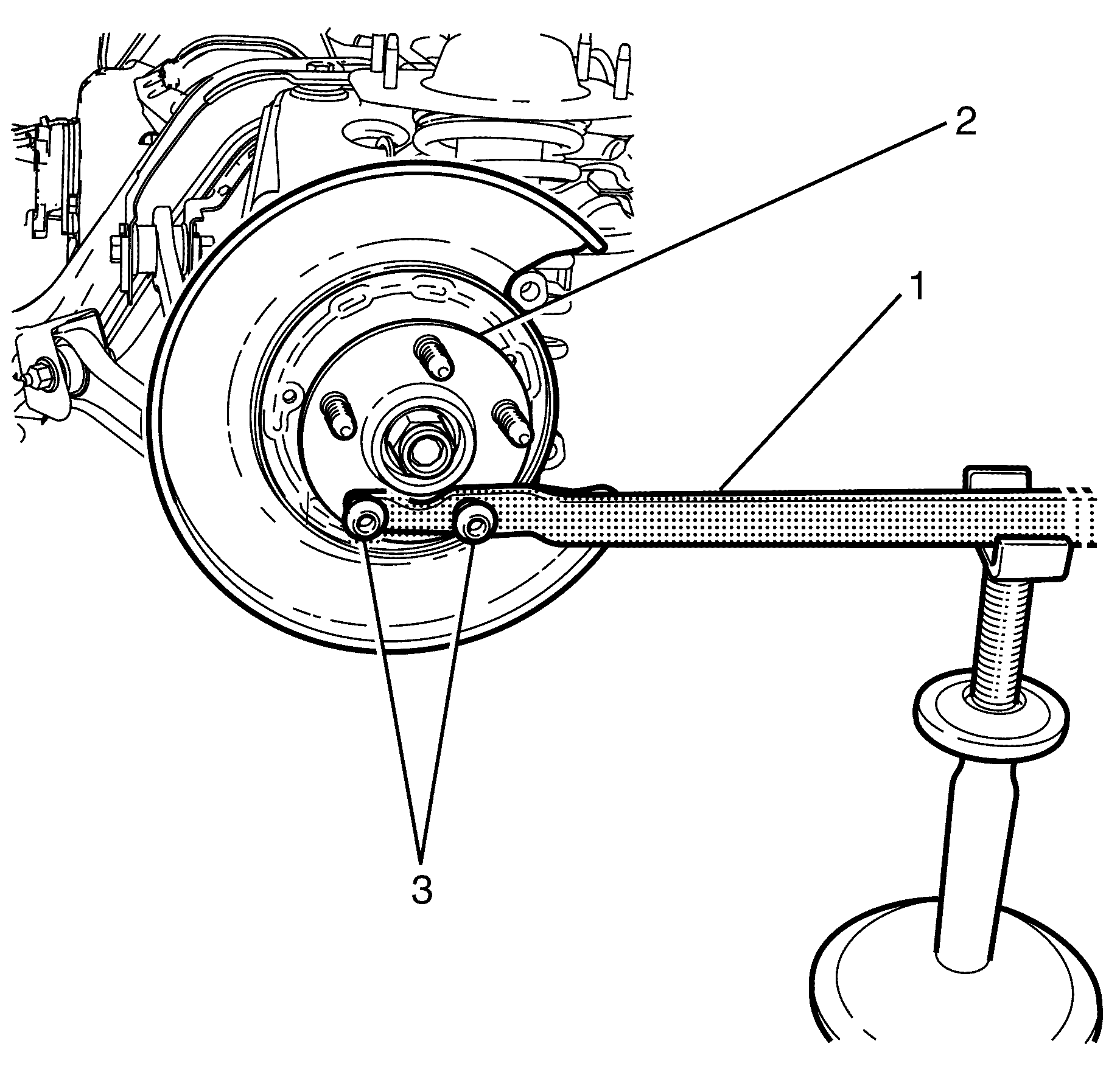 2
1
3