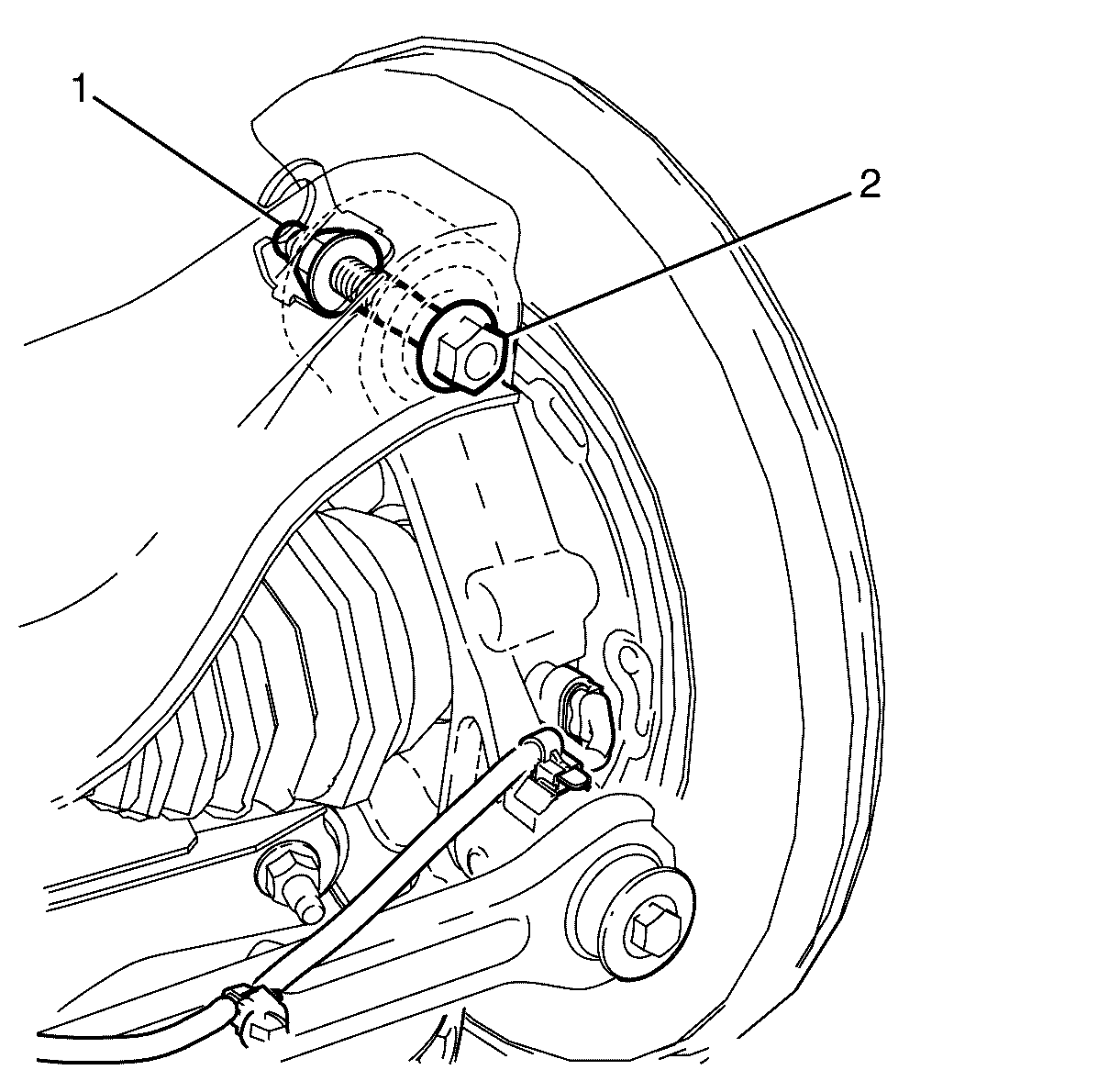 1
2