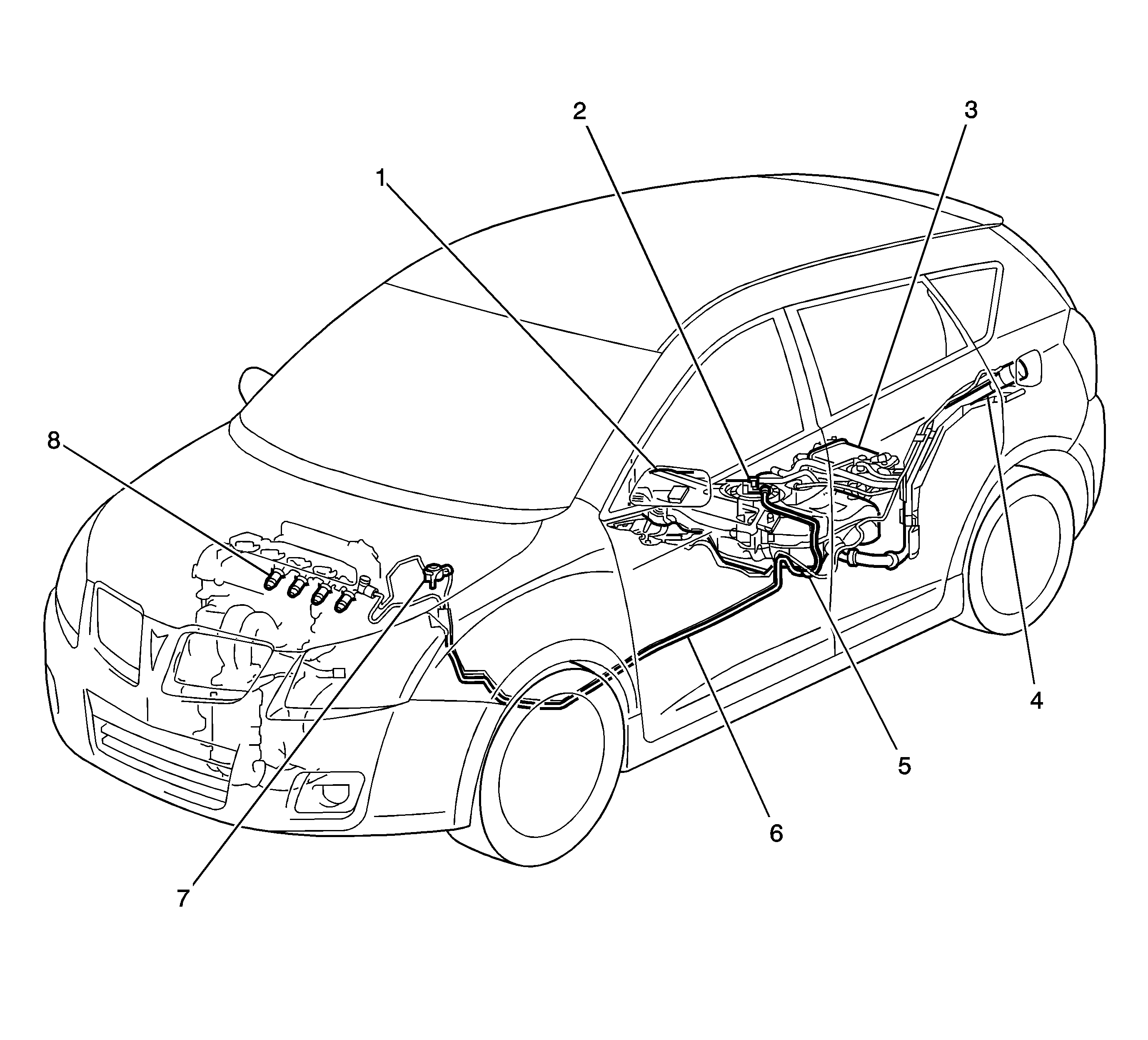 2
3
1
8
4
5
6
7