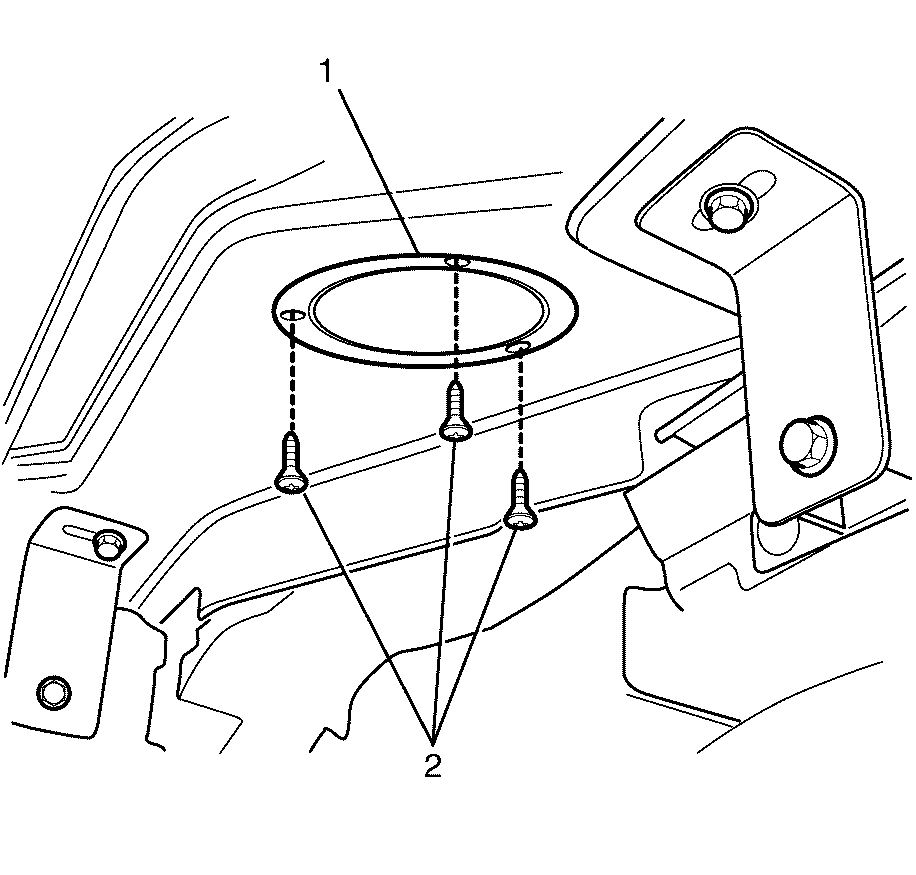 1
2