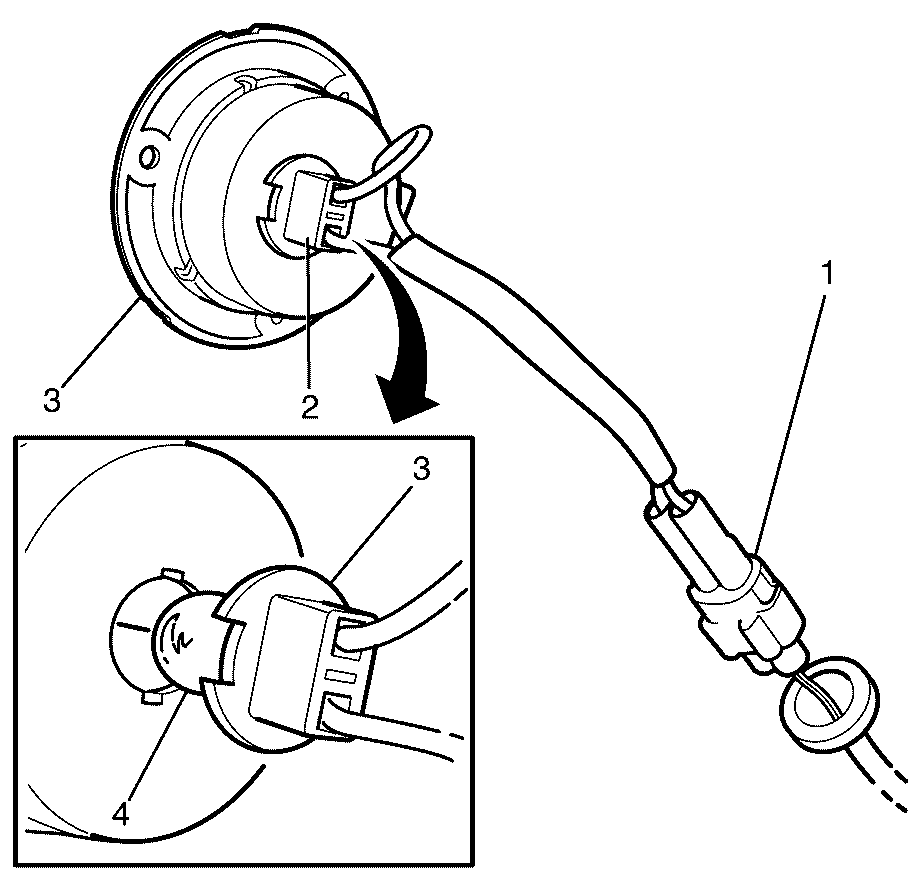 1
3
2
3
4