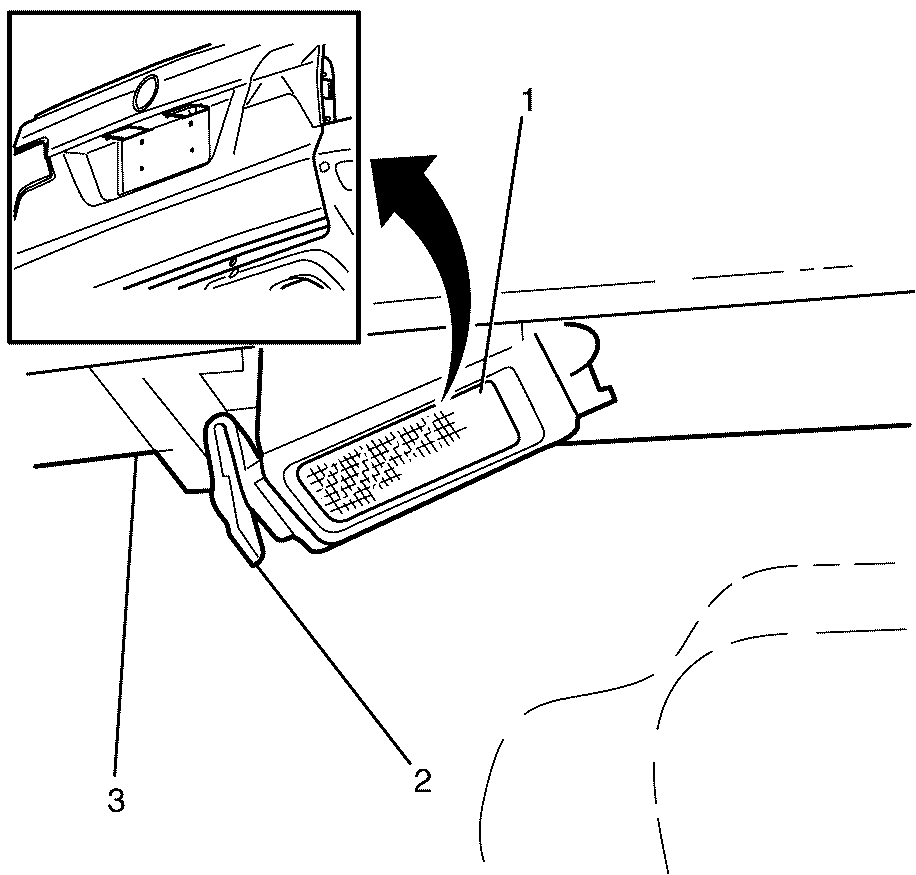 1

2

3