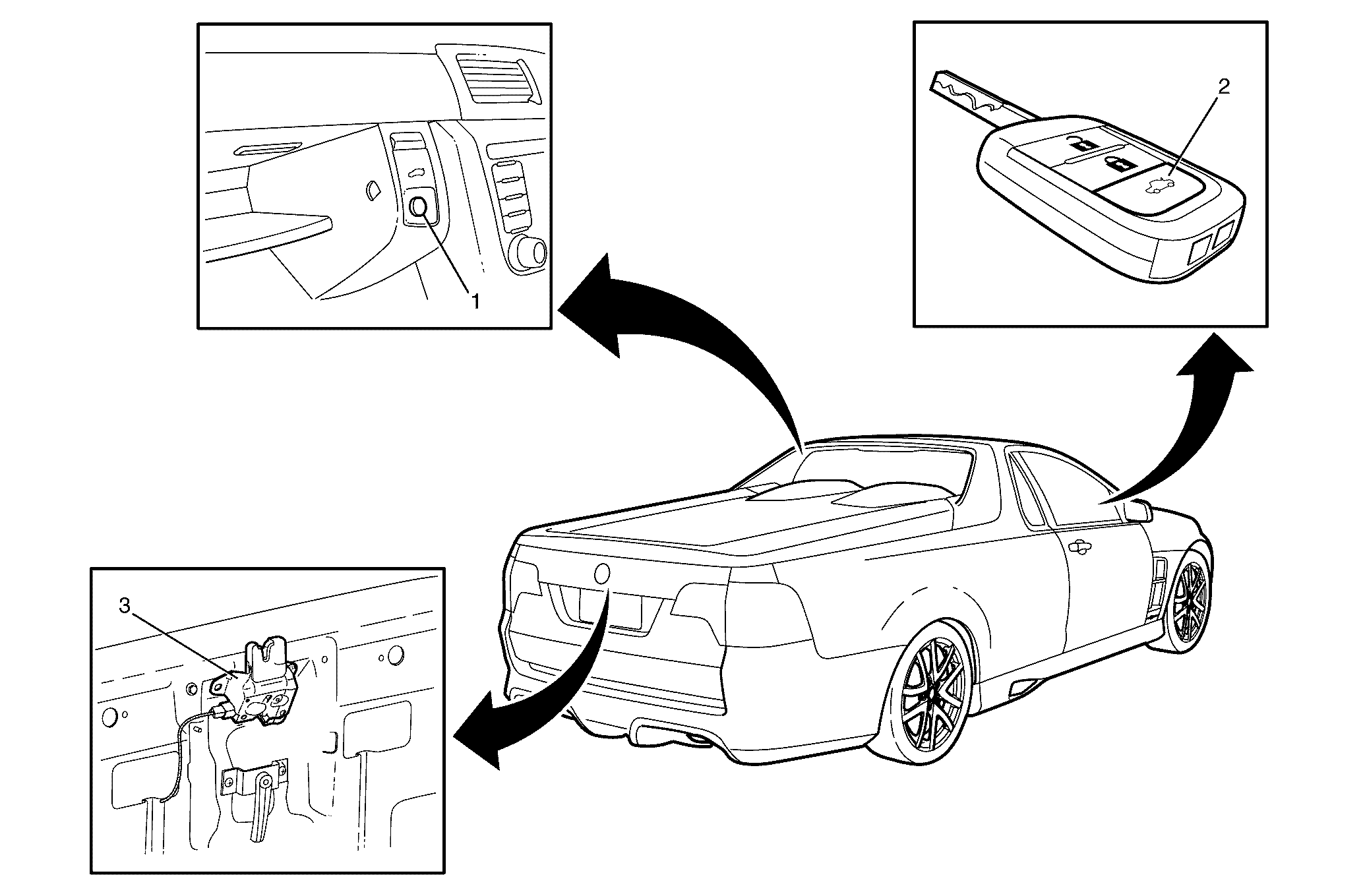 1

2

3