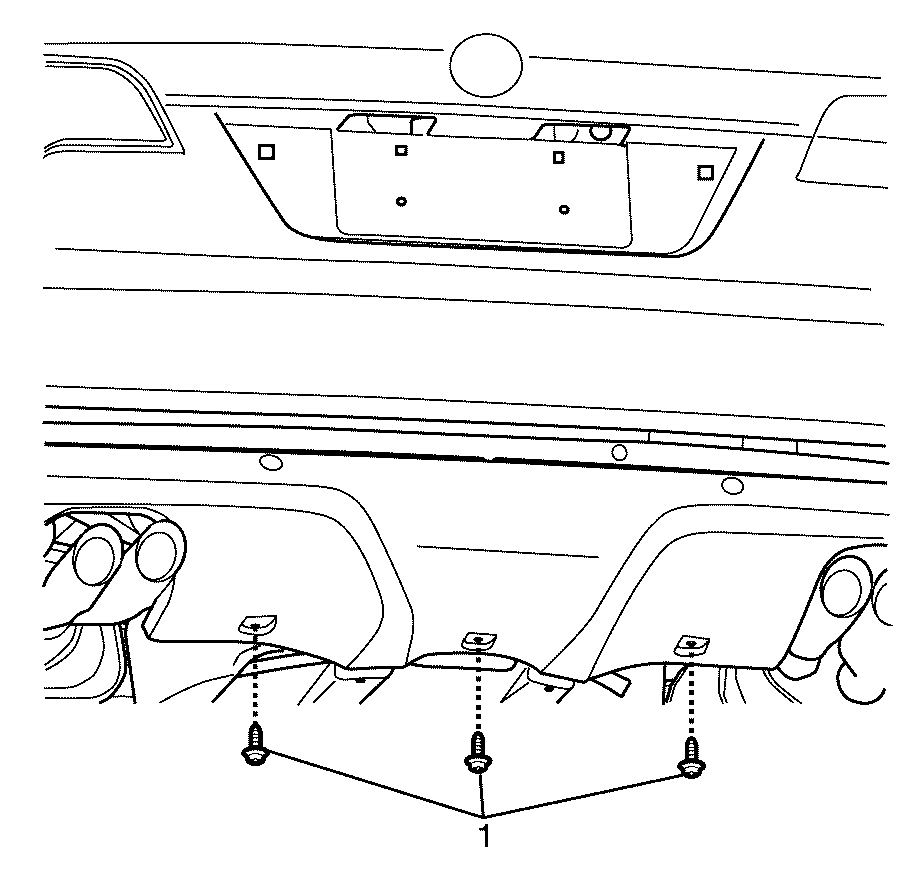 1