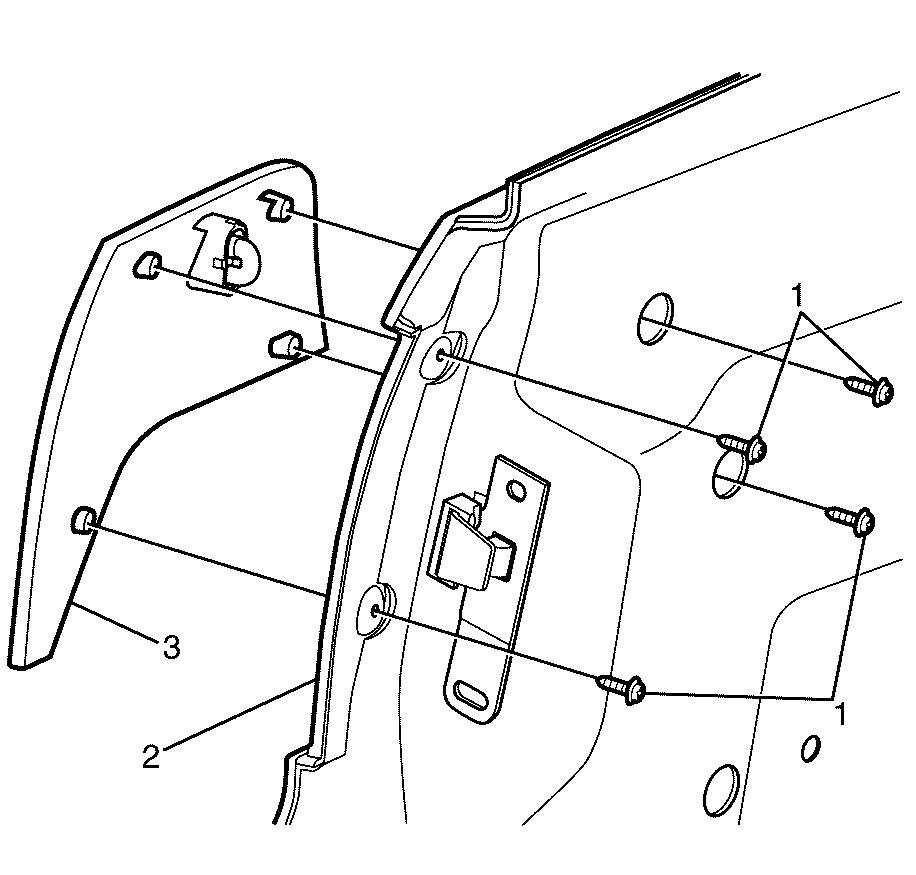 1
3
2
1