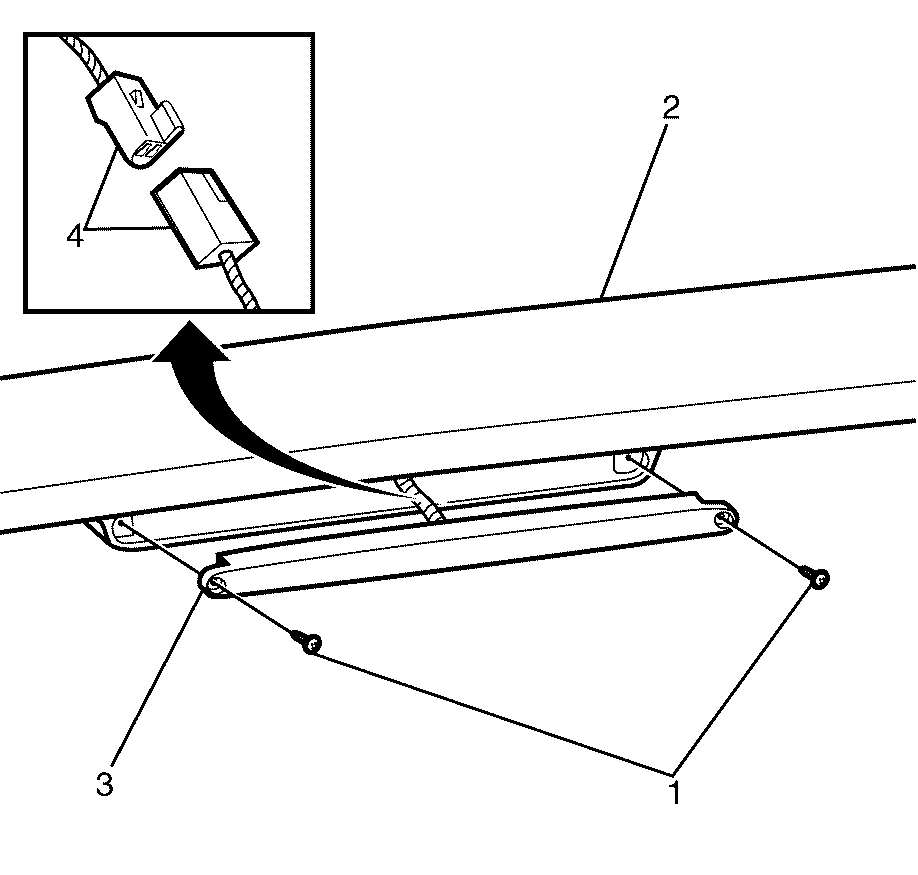 4
2
3
1