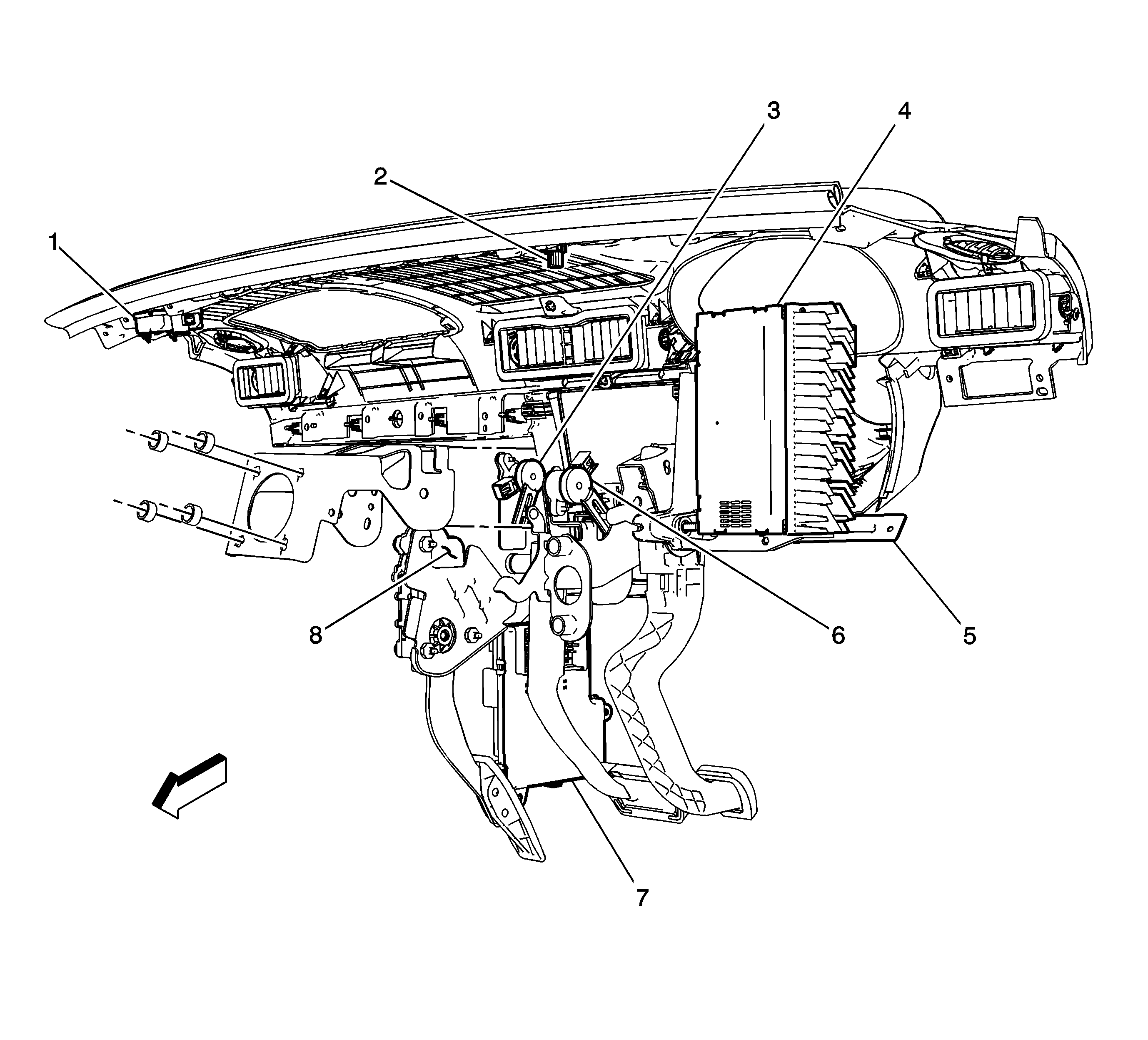 3
4
2
1
8
6
5
7