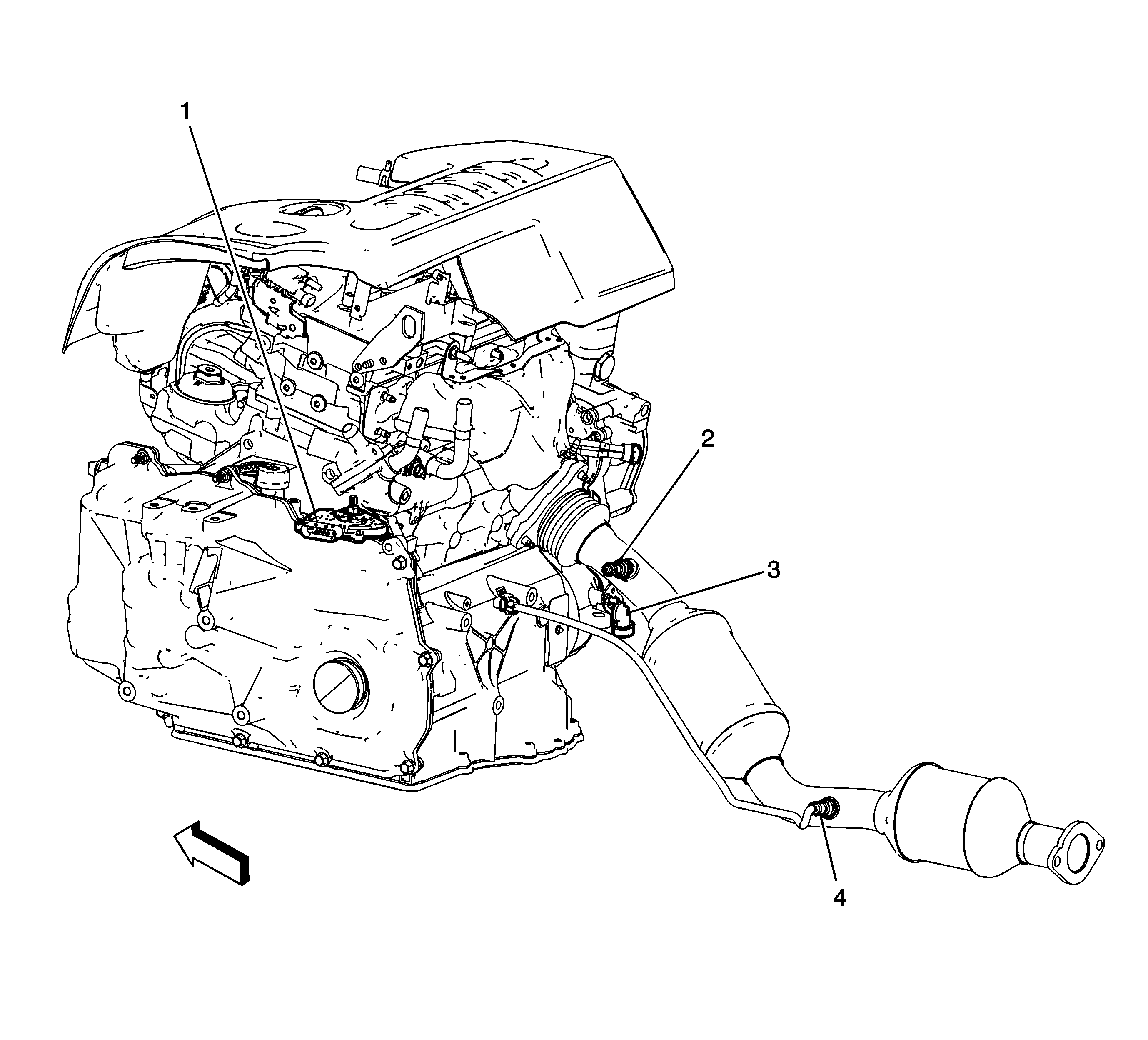 1
2
3
4