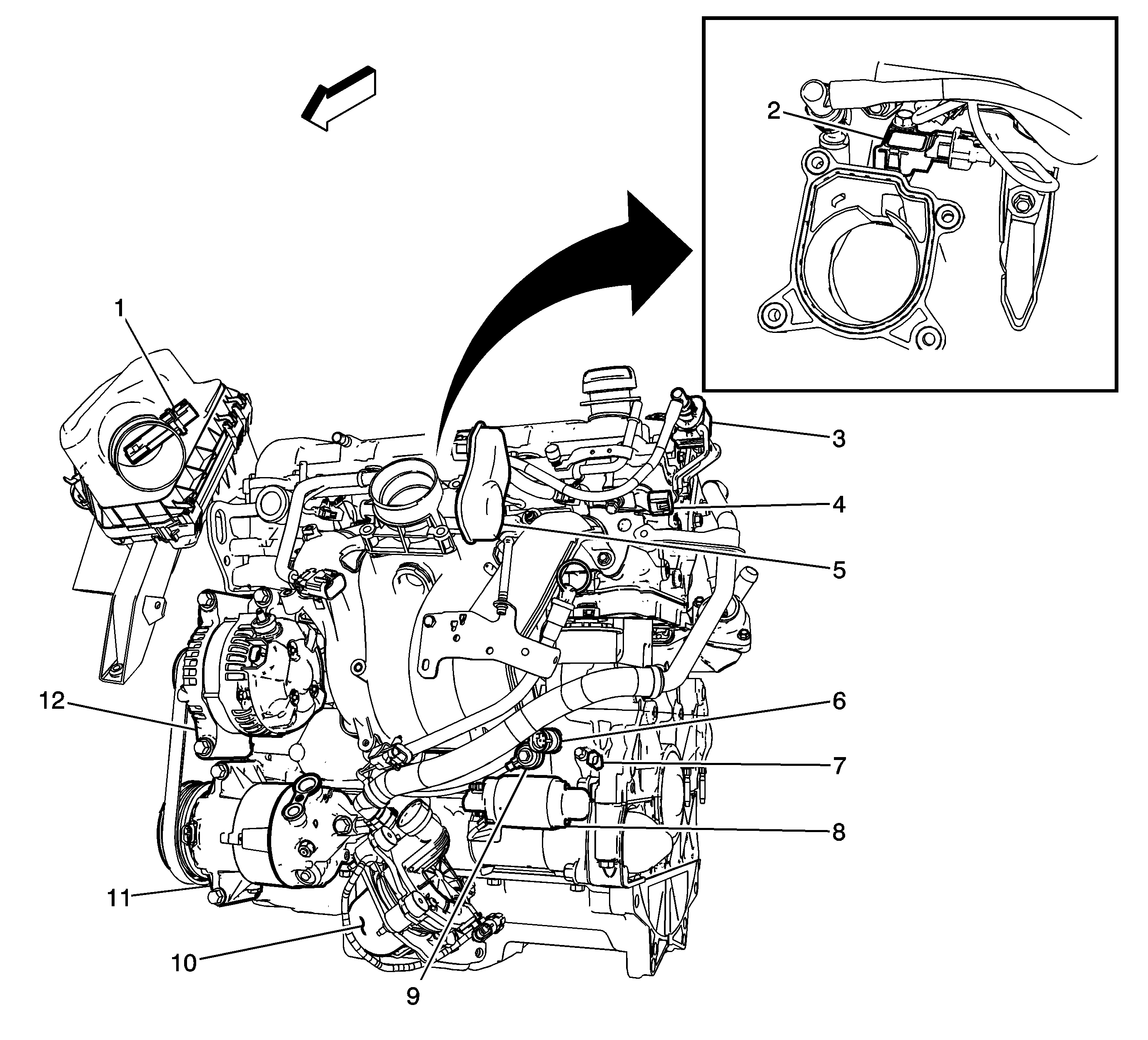 2

1

3

4

5

12

6

7

8

11

10

9